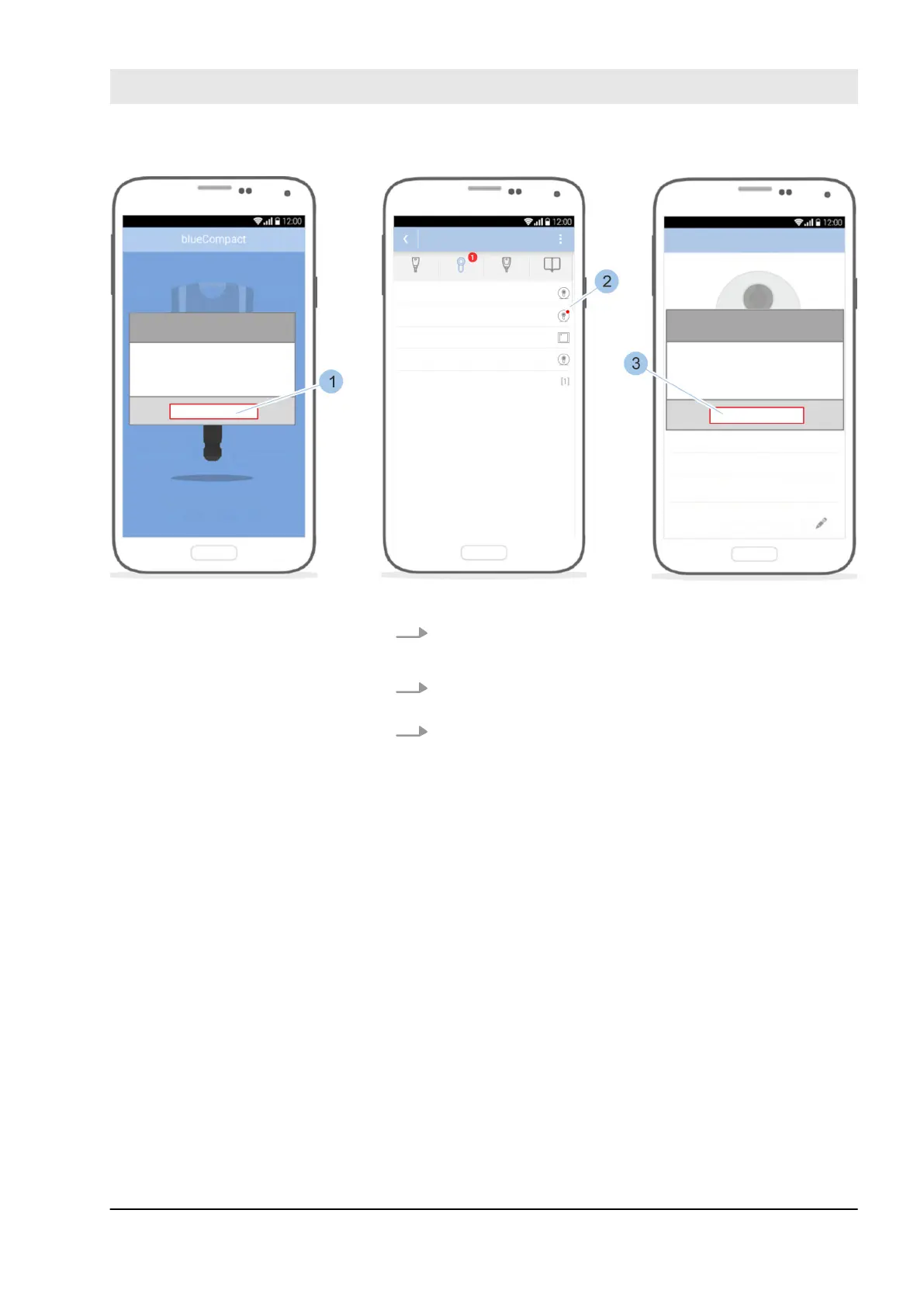 12:00

blueCompact

1

12:00

1

2

[1]

12:00

3