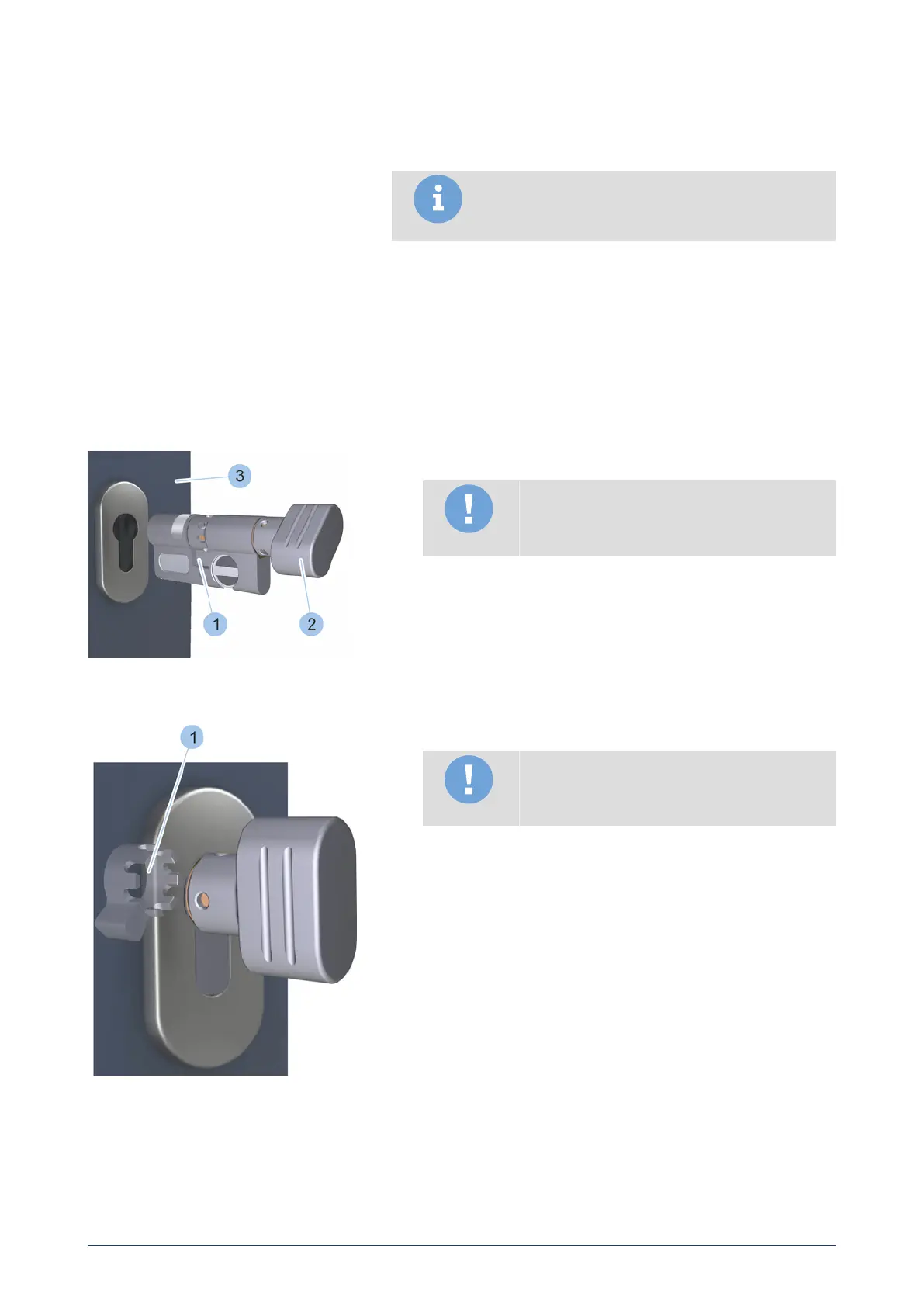 3

1

2

1