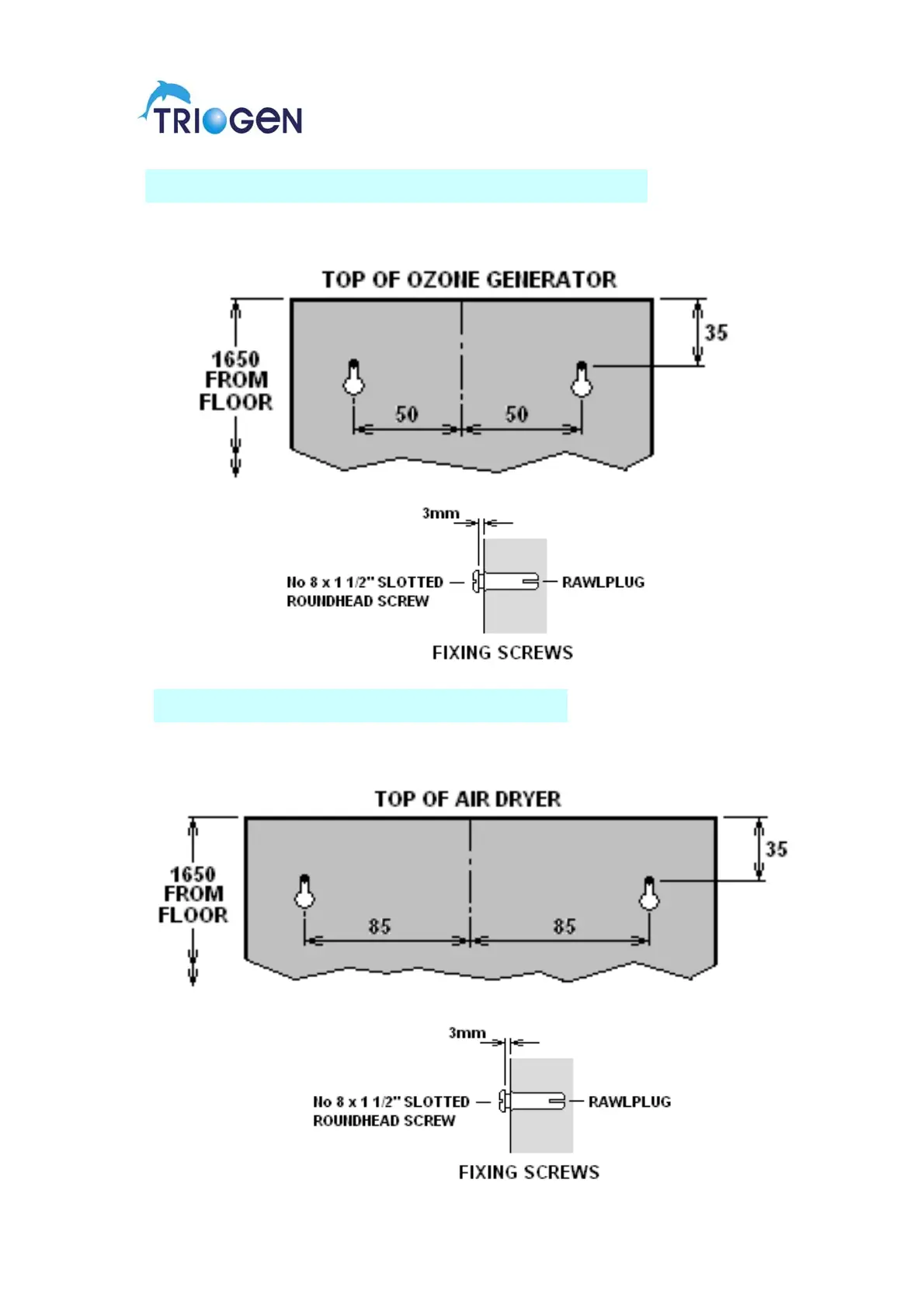 TRIOGEN

TOP OF OZONE GENERATOR

1650 FROM FLOOR

35

50

50

3mm

No 8 x 1 1/2" SLOTTED ROUNDHEAD SCREW

RAWLPLUG

FIXING SCREWS

TOP OF AIR DRYER

1650 FROM FLOOR

35

85

85

3mm

No 8 x 1 1/2" SLOTTED ROUNDHEAD SCREW

RAWLPLUG

FIXING SCREWS