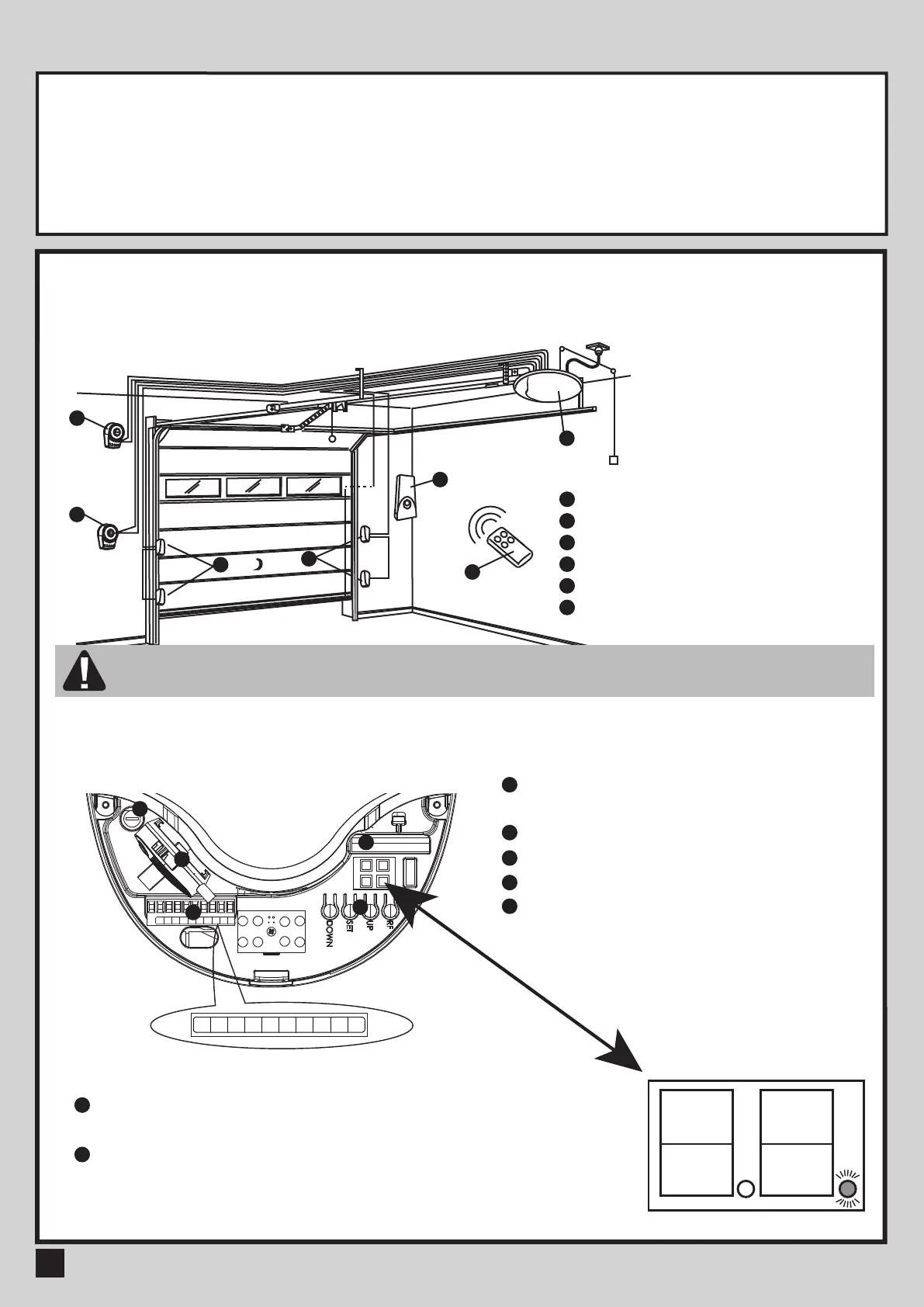 DOWN
SET
UP
RF