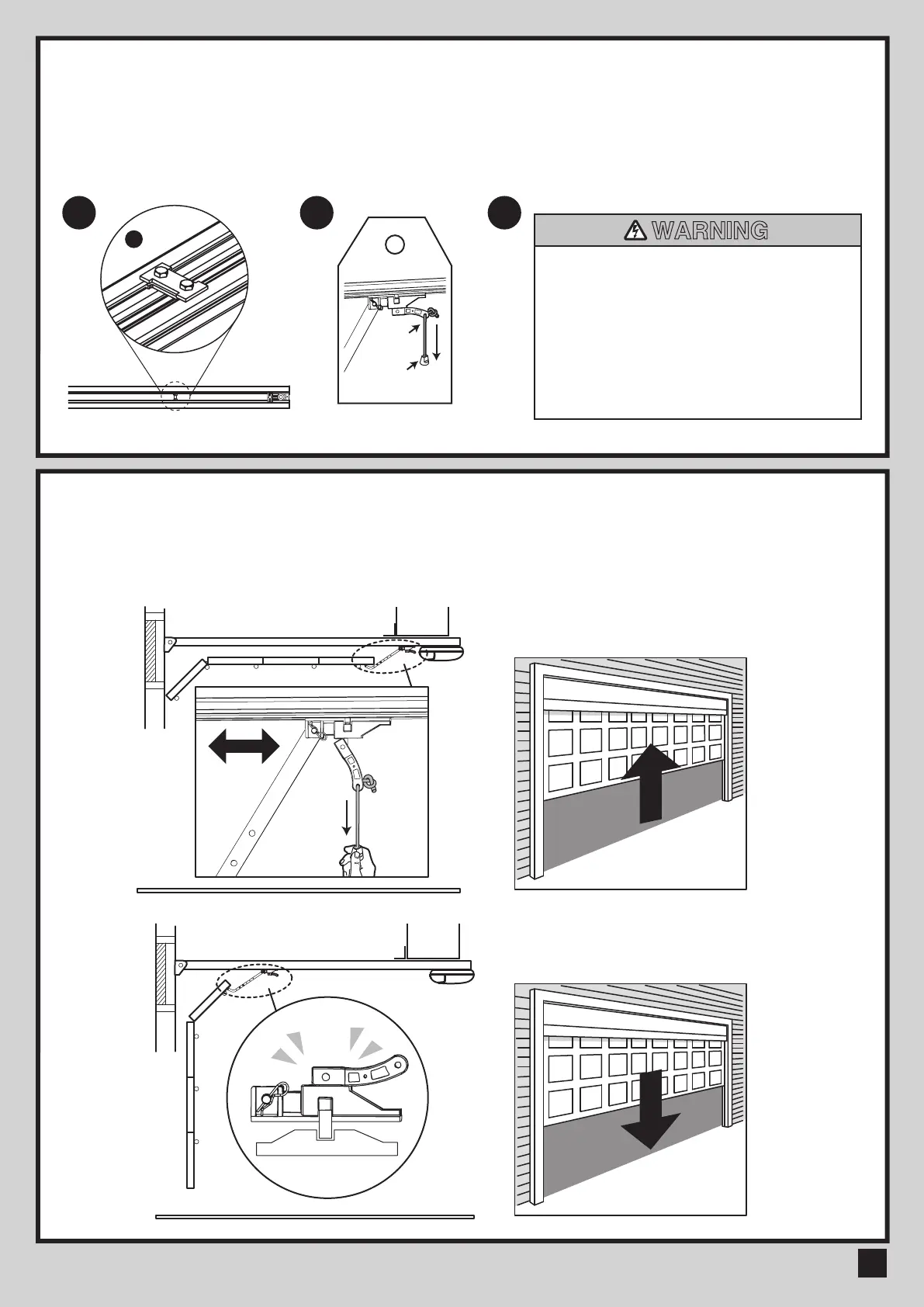 WARNING