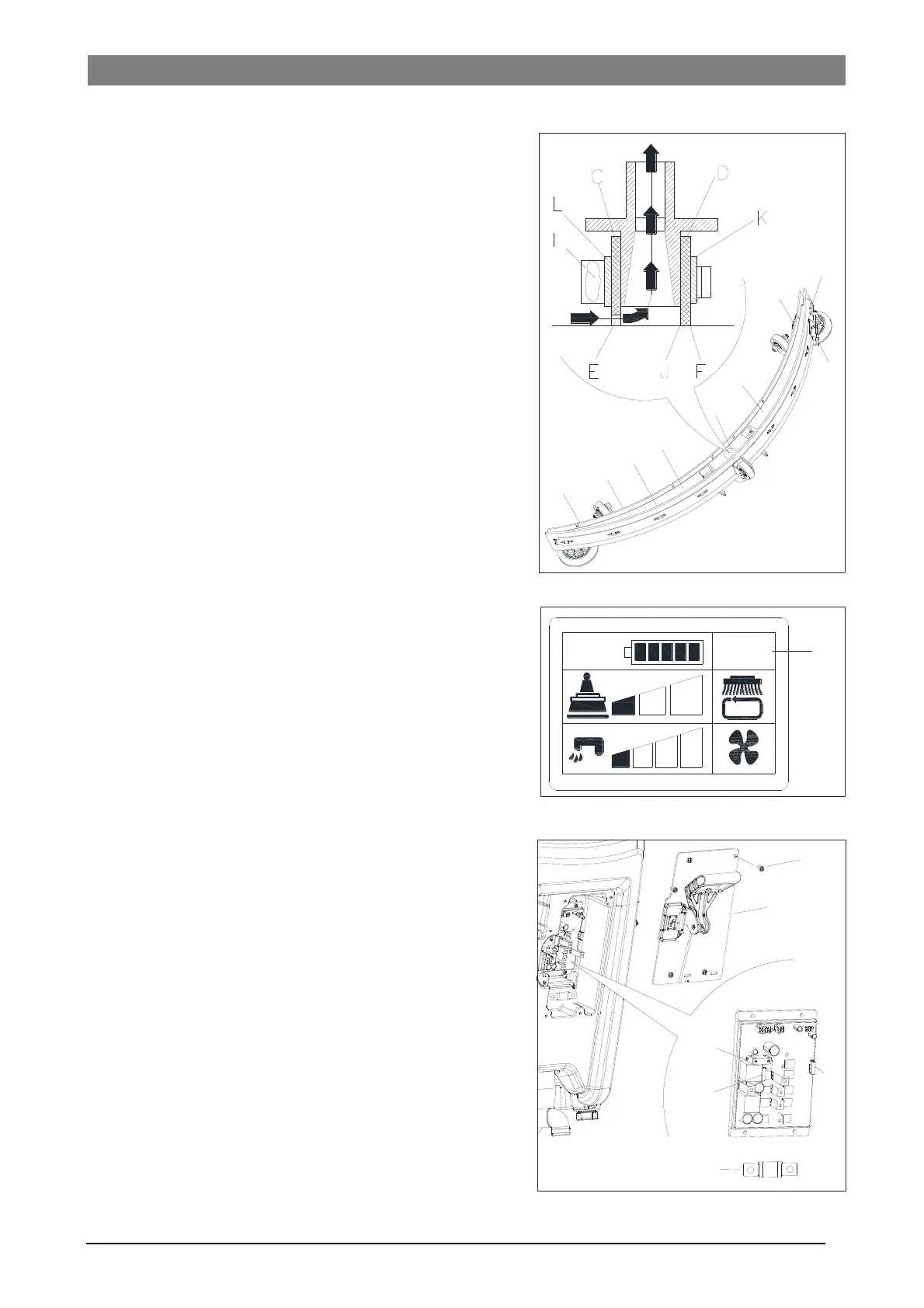 C
D
L
K
I
E
J
F