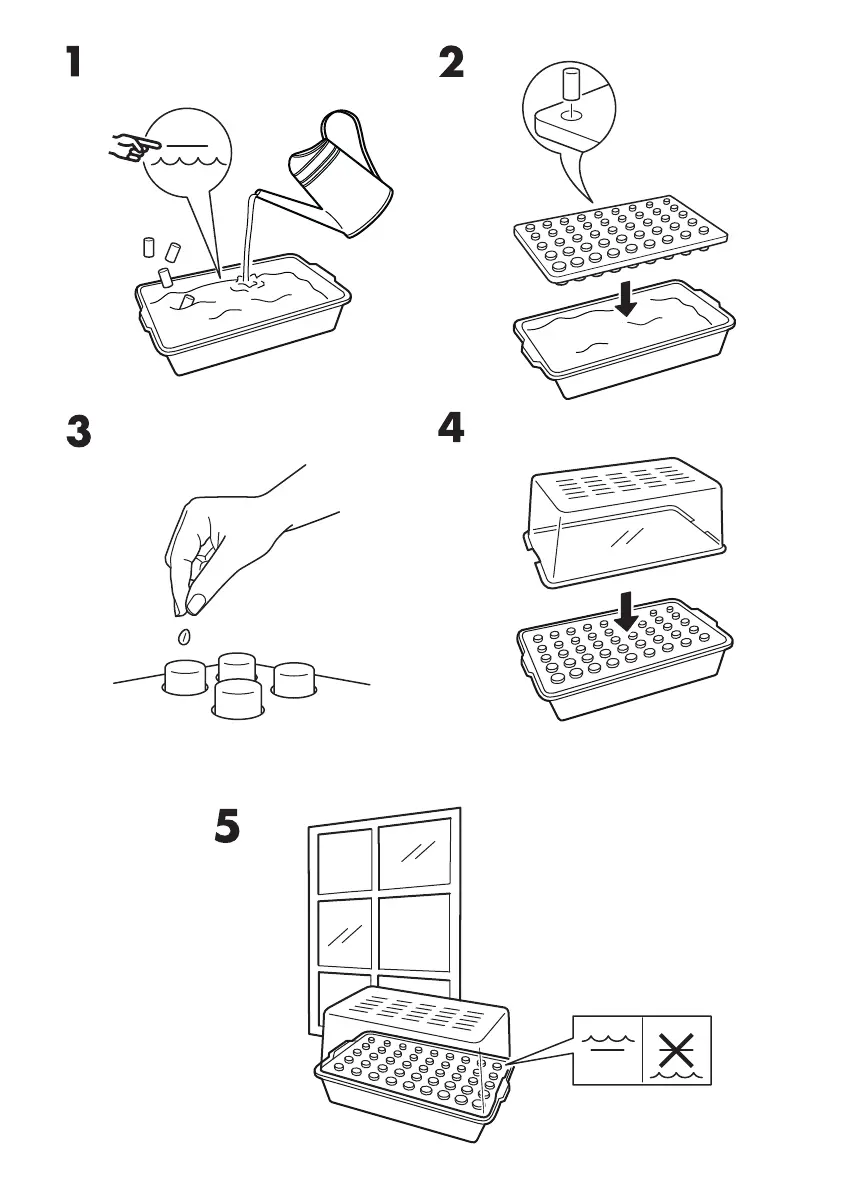 1

2

3

4

5