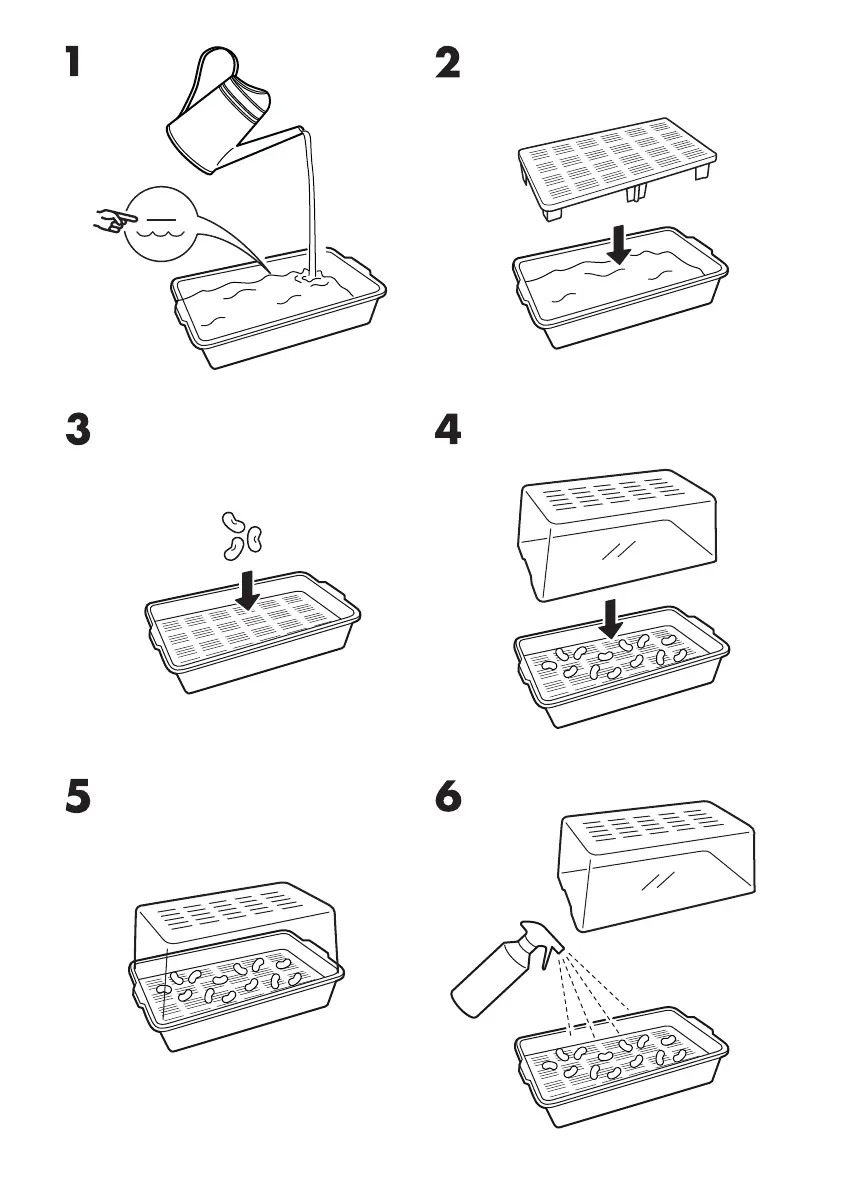 1

2

3

4

5

6