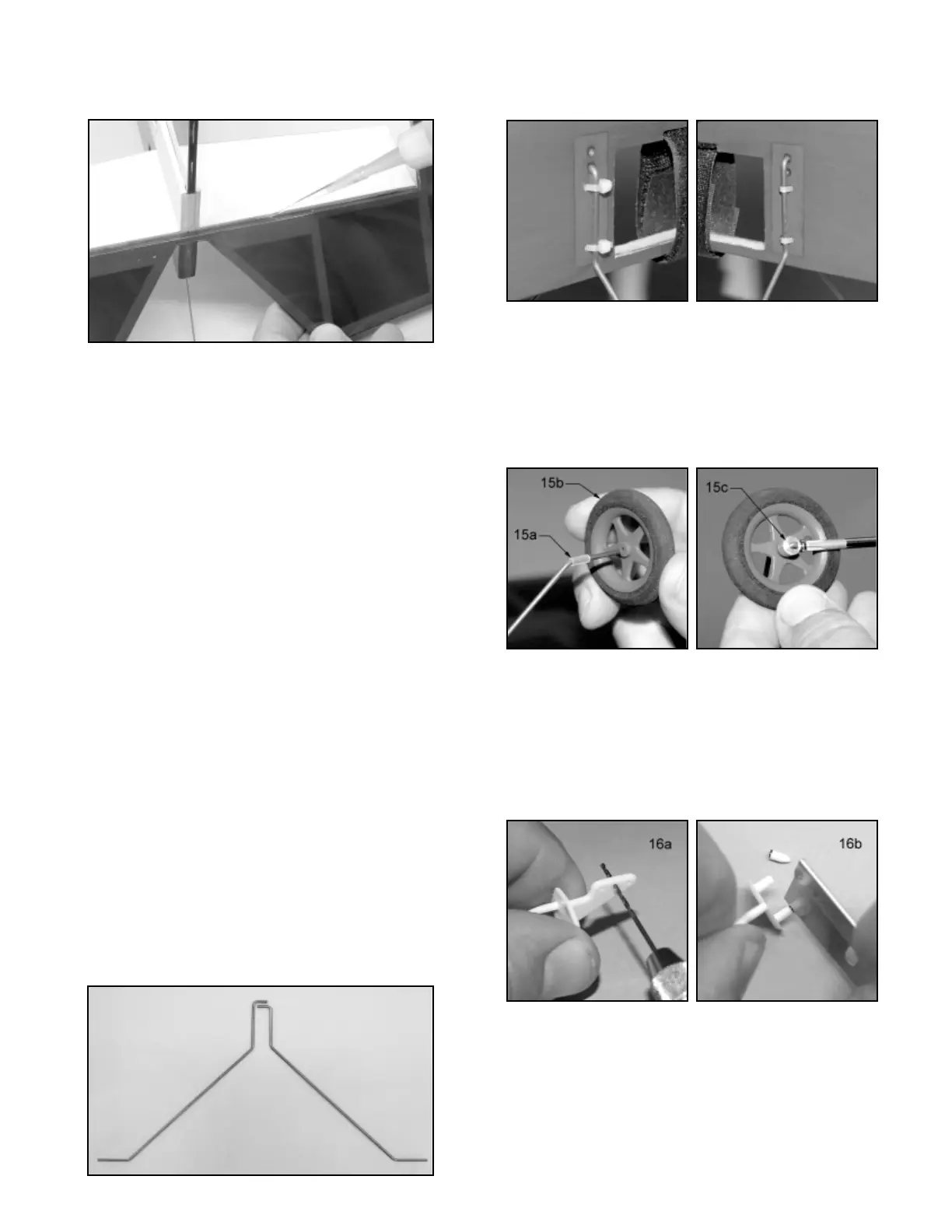 15b

15a

15c

16a

16b