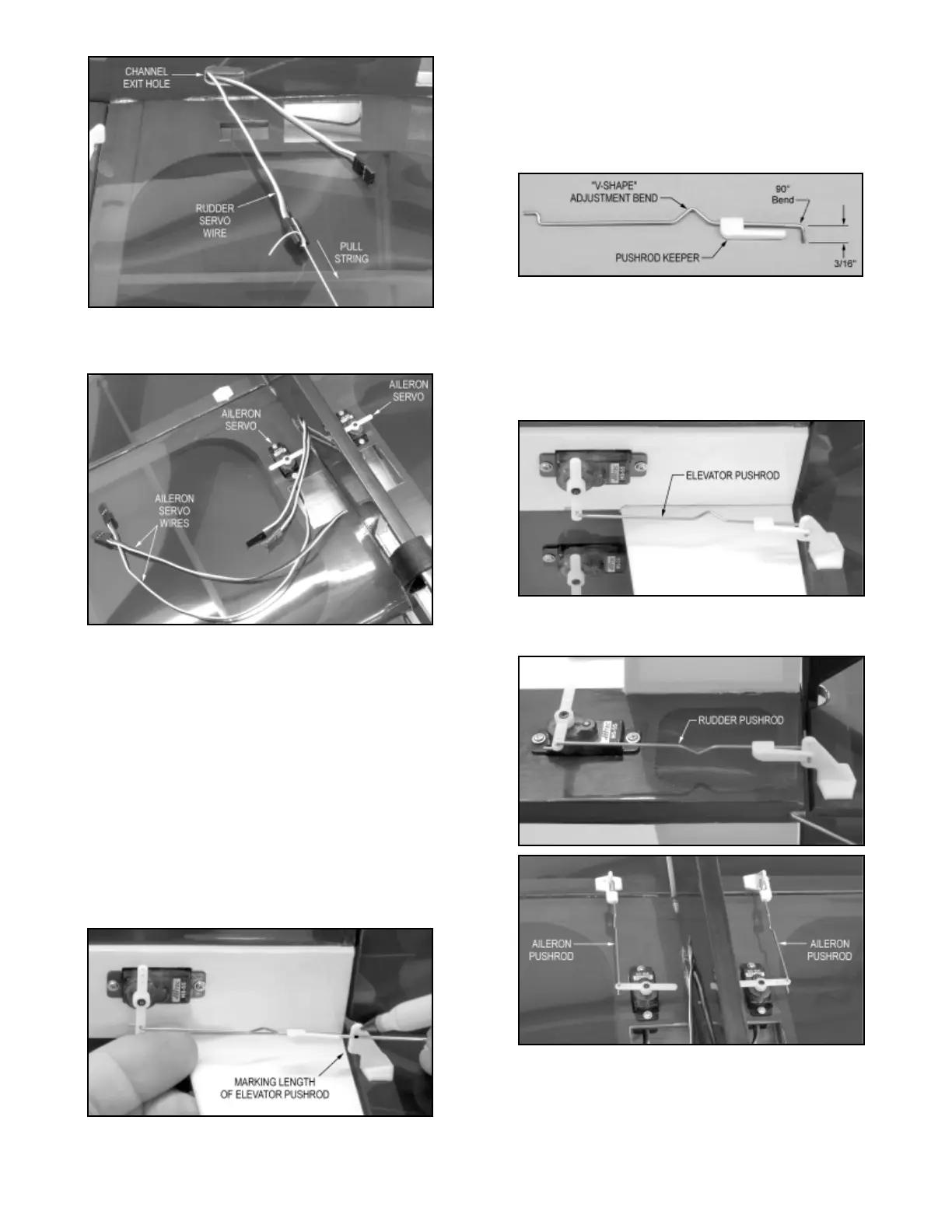 CHANNEL EXIT HOLE

RUDDER SERVO WIRE

PULL STRING

AILERON SERVO

AILERON SERVO

AILERON SERVO WIRES

MARKING LENGTH OF ELEVATOR PUSHROD

"V-SHAPE" ADJUSTMENT BEND

90° Bend

PUSHROD KEEPER

3/16"

ELEVATOR PUSHROD

RUDDER PUSHROD

AILERON PUSHROD

AILERON PUSHROD