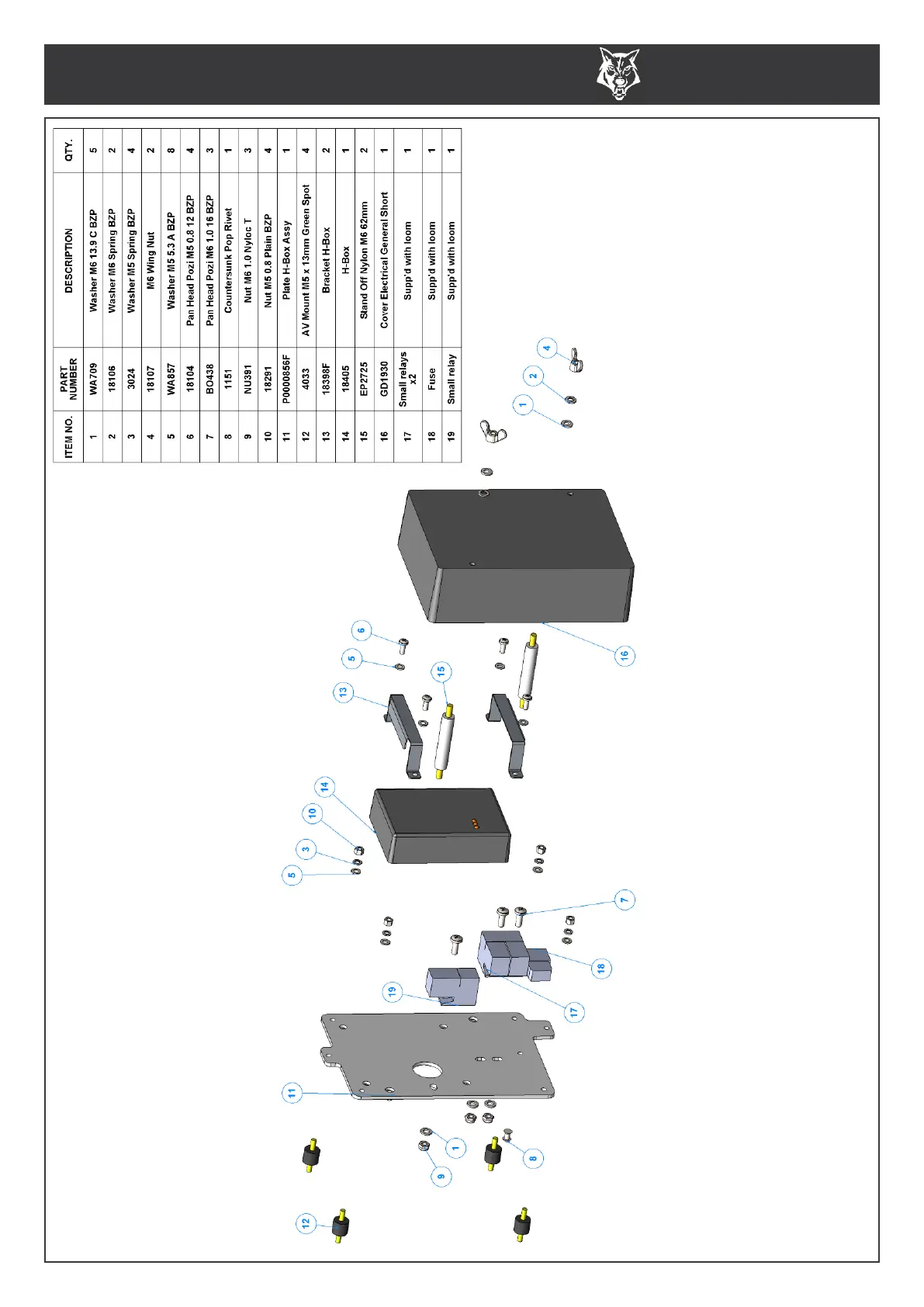 | ITEM NO. | PART NUMBER | DESCRIPTION | QTY. |
|---|---|---|---|
| 1 | WA709 | Washer M6 13.9 C BZP | 5 |
| 2 | 18106 | Washer M6 Spring BZP | 2 |
| 3 | 3024 | Washer M5 Spring BZP | 4 |
| 4 | 18107 | M6 Wing Nut | 2 |
| 5 | WA857 | Washer M5 5.3 A BZP | 8 |
| 6 | 18104 | Pan Head Pozi M5 0.8 12 BZP | 4 |
| 7 | BO438 | Pan Head Pozi M6 1.0 16 BZP | 3 |
| 8 | 1151 | Countersunk Pop Rivet | 1 |
| 9 | NU391 | Nut M6 1.0 Nyloc T | 3 |
| 10 | 18291 | Nut M5 0.8 Plain BZP | 4 |
| 11 | P0000856F | Plate H-Box Assy | 1 |
| 12 | 4033 | AV Mount M5 x 13mm Green Spot | 4 |
| 13 | 18398F | Bracket H-Box | 2 |
| 14 | 18405 | H-Box | 1 |
| 15 | EP2725 | Stand Off Nylon M6 62mm | 2 |
| 16 | GD1930 | Cover Electrical General Short | 1 |
| 17 | Small relays x2 | Supp'd with loom | 1 |
| 18 | Fuse | Supp'd with loom | 1 |
| 19 | Small relay | Supp'd with loom | 1 |

4 2 1 6 5 15 13 16 14 10 3 5 7 18 19 17 11 1 8 9 12