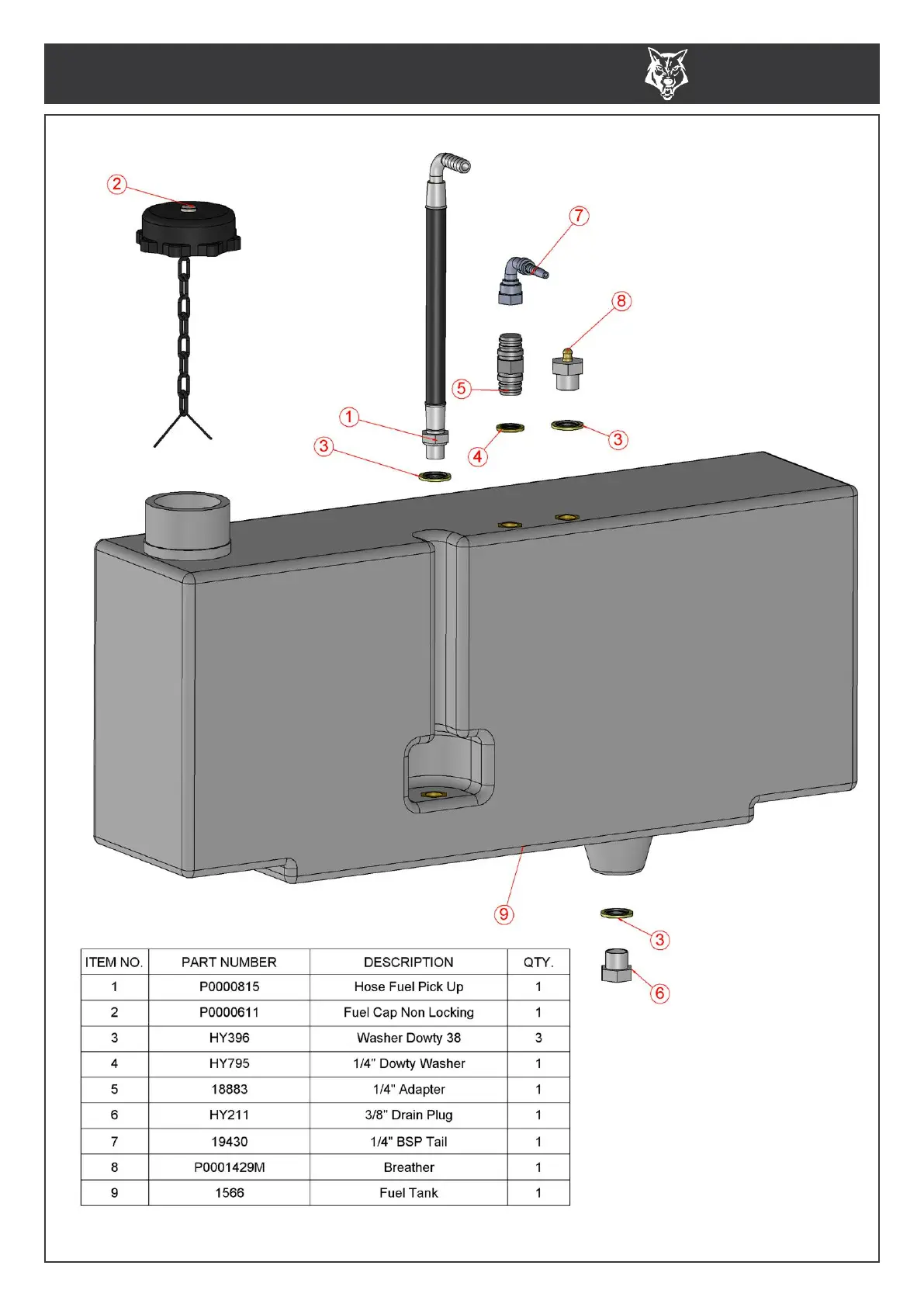 2

7

8

5

1

3

4

3

9

3

6

| ITEM NO. | PART NUMBER | DESCRIPTION | QTY. |
|---|---|---|---|
| 1 | P0000815 | Hose Fuel Pick Up | 1 |
| 2 | P0000611 | Fuel Cap Non Locking | 1 |
| 3 | HY396 | Washer Dowty 38 | 3 |
| 4 | HY795 | 1/4" Dowty Washer | 1 |
| 5 | 18883 | 1/4" Adapter | 1 |
| 6 | HY211 | 3/8" Drain Plug | 1 |
| 7 | 19430 | 1/4" BSP Tail | 1 |
| 8 | P0001429M | Breather | 1 |
| 9 | 1566 | Fuel Tank | 1 |