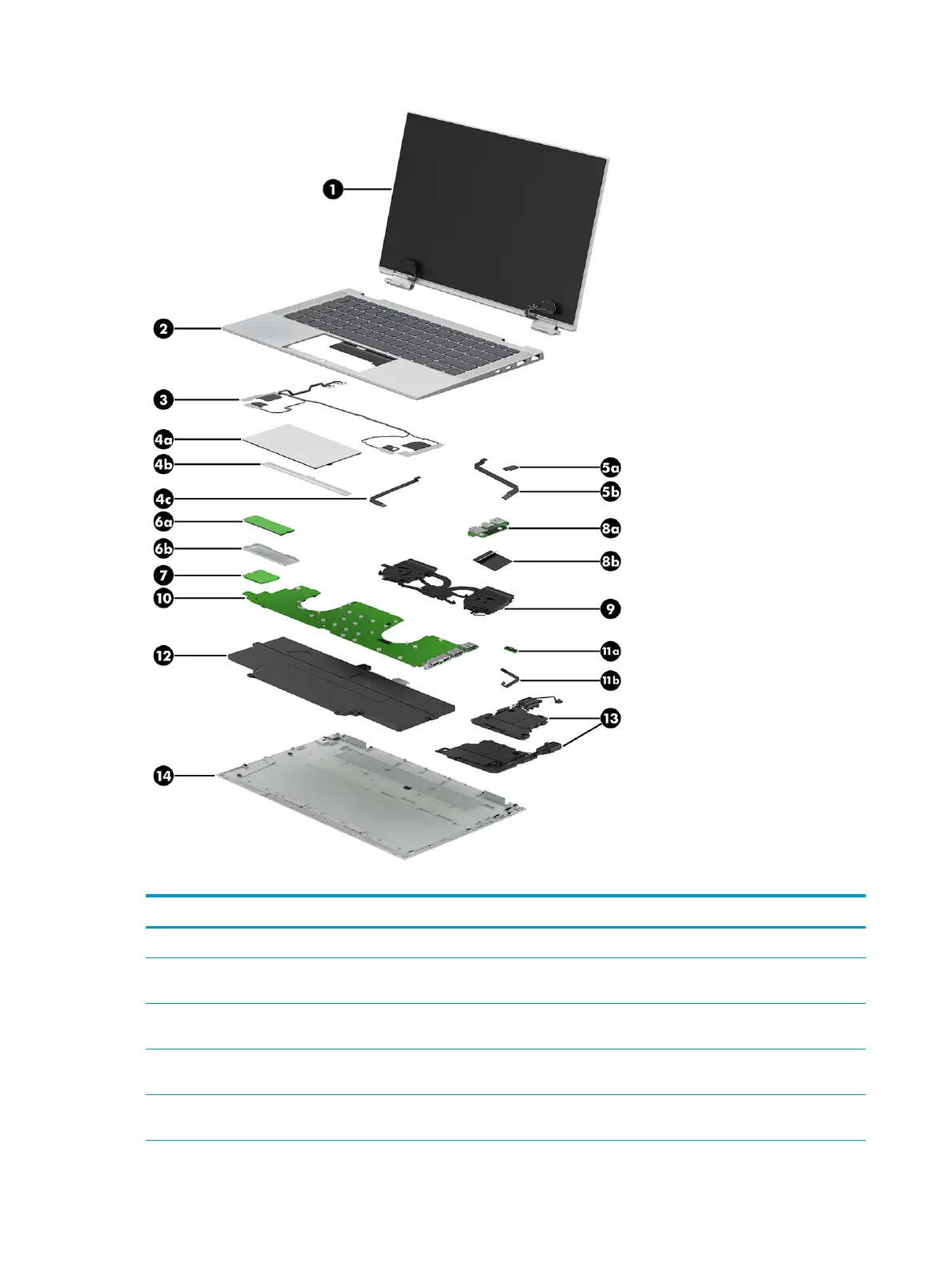 1

2

3

4a

4b

4c

5a

5b

6a

6b

7

8a

8b

9

10

11a

11b

12

13

14