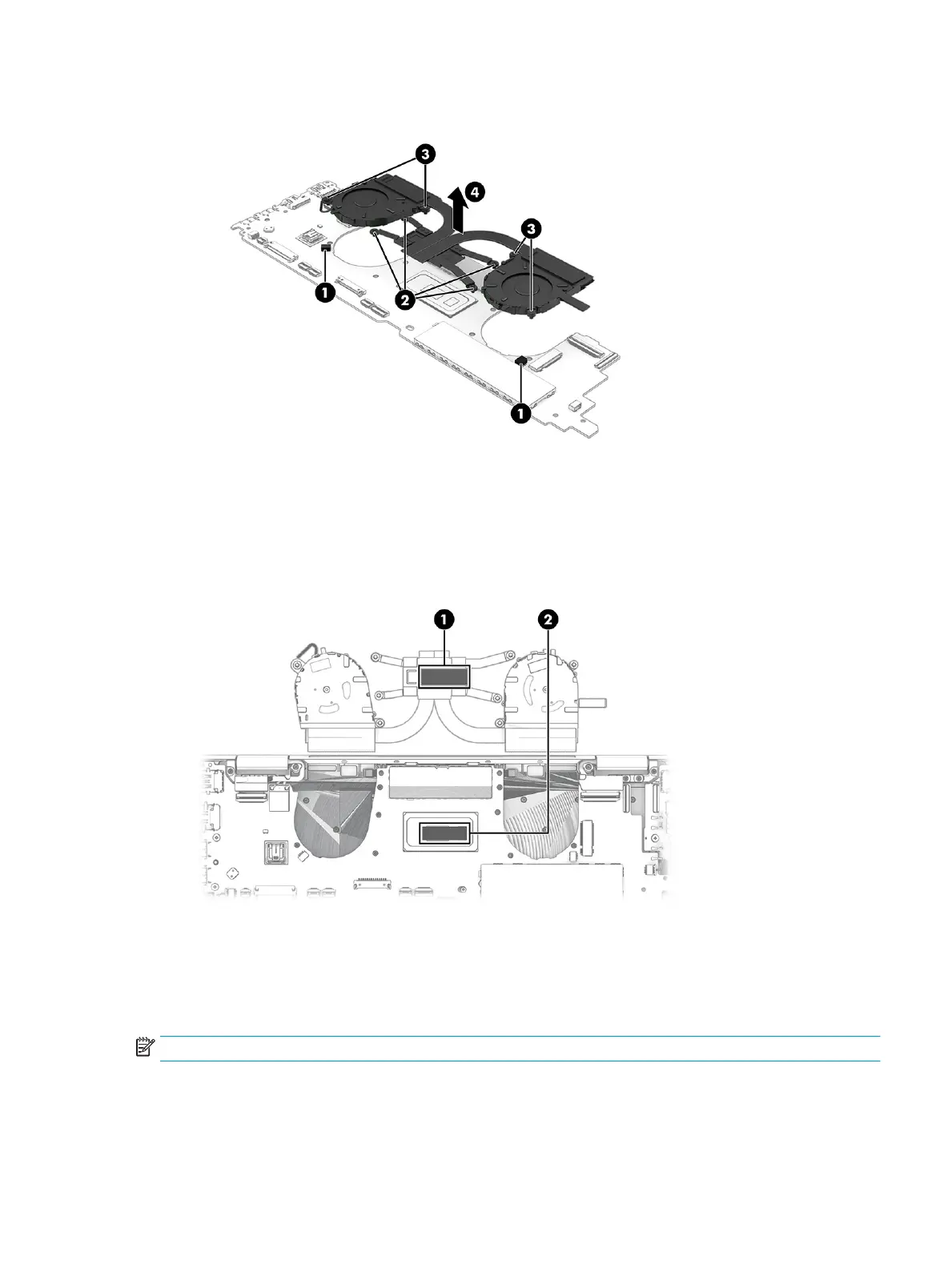 3

4

3

1

2

1

1

2