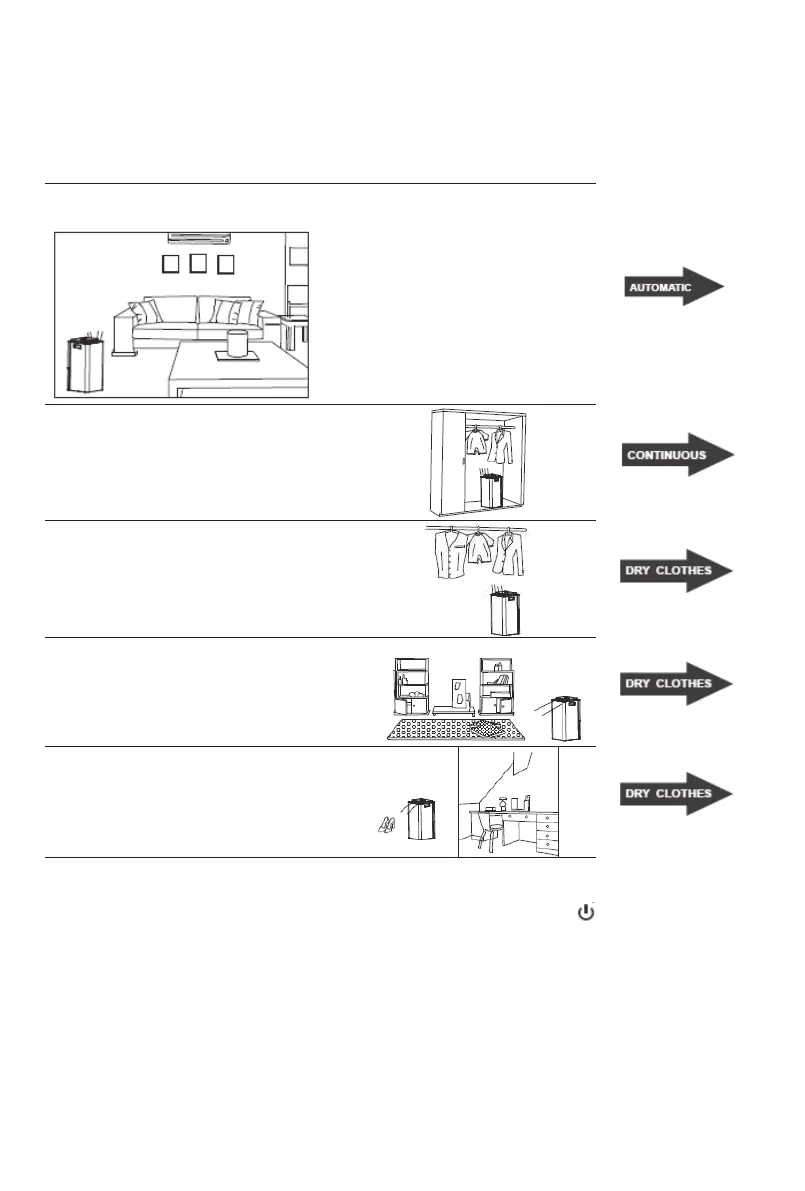 AUTOMATIC

CONTINUOUS

DRY CLOTHES

DRY CLOTHES

DRY CLOTHES