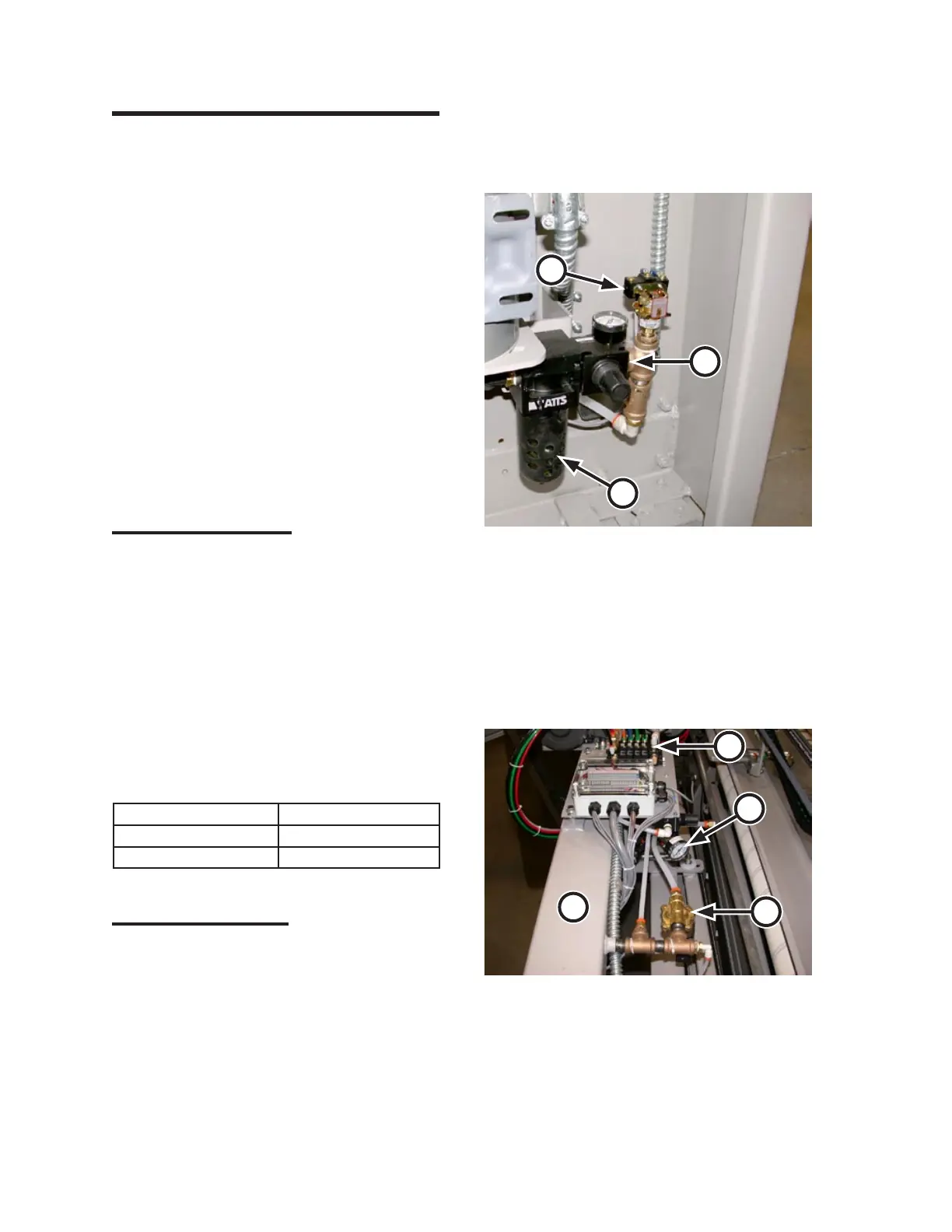 WATTS