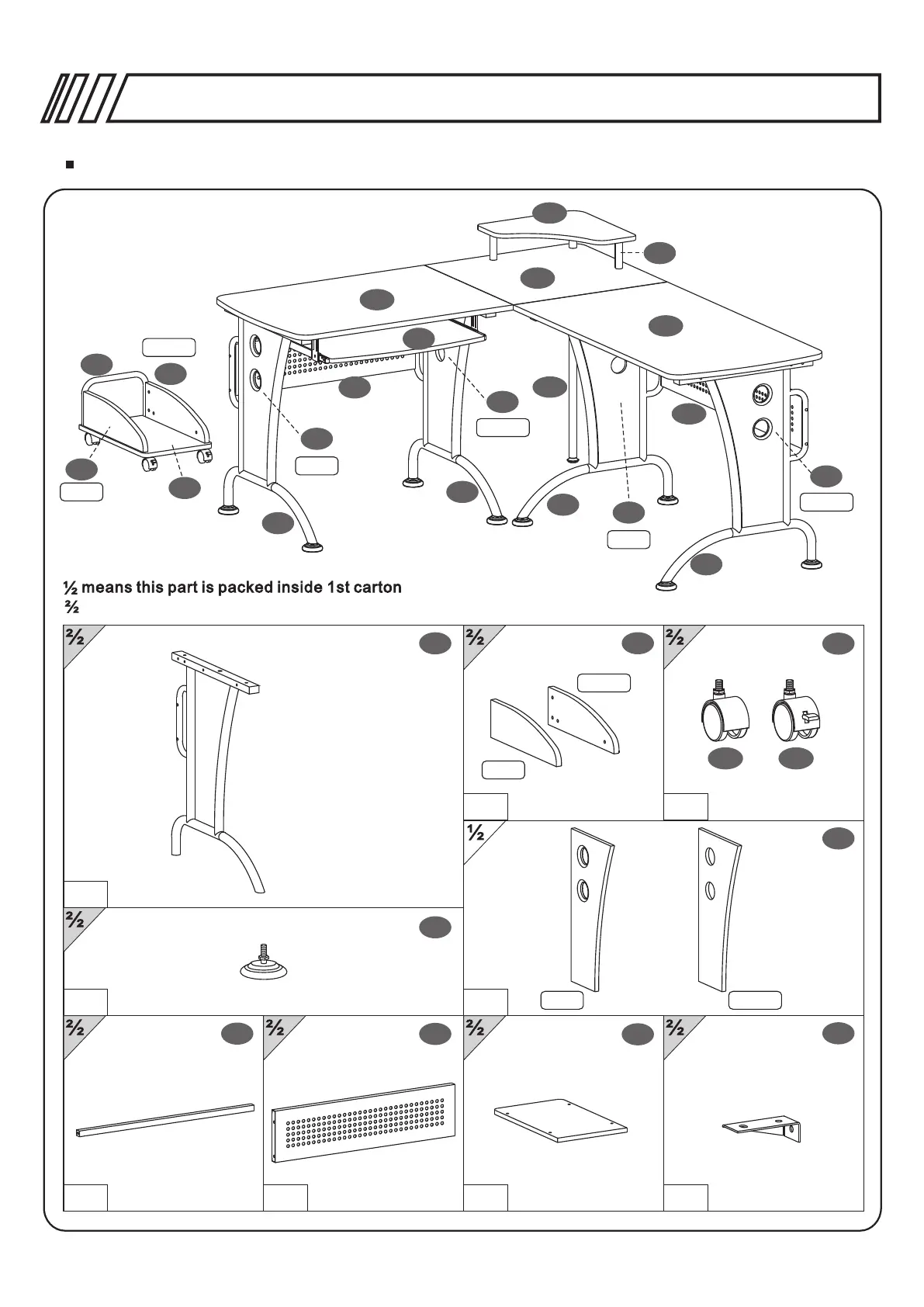 ½ means this part is packed inside 1st carton
⅔

⅔

⅔

⅔

½

⅔

⅔

⅔

⅔

⅔