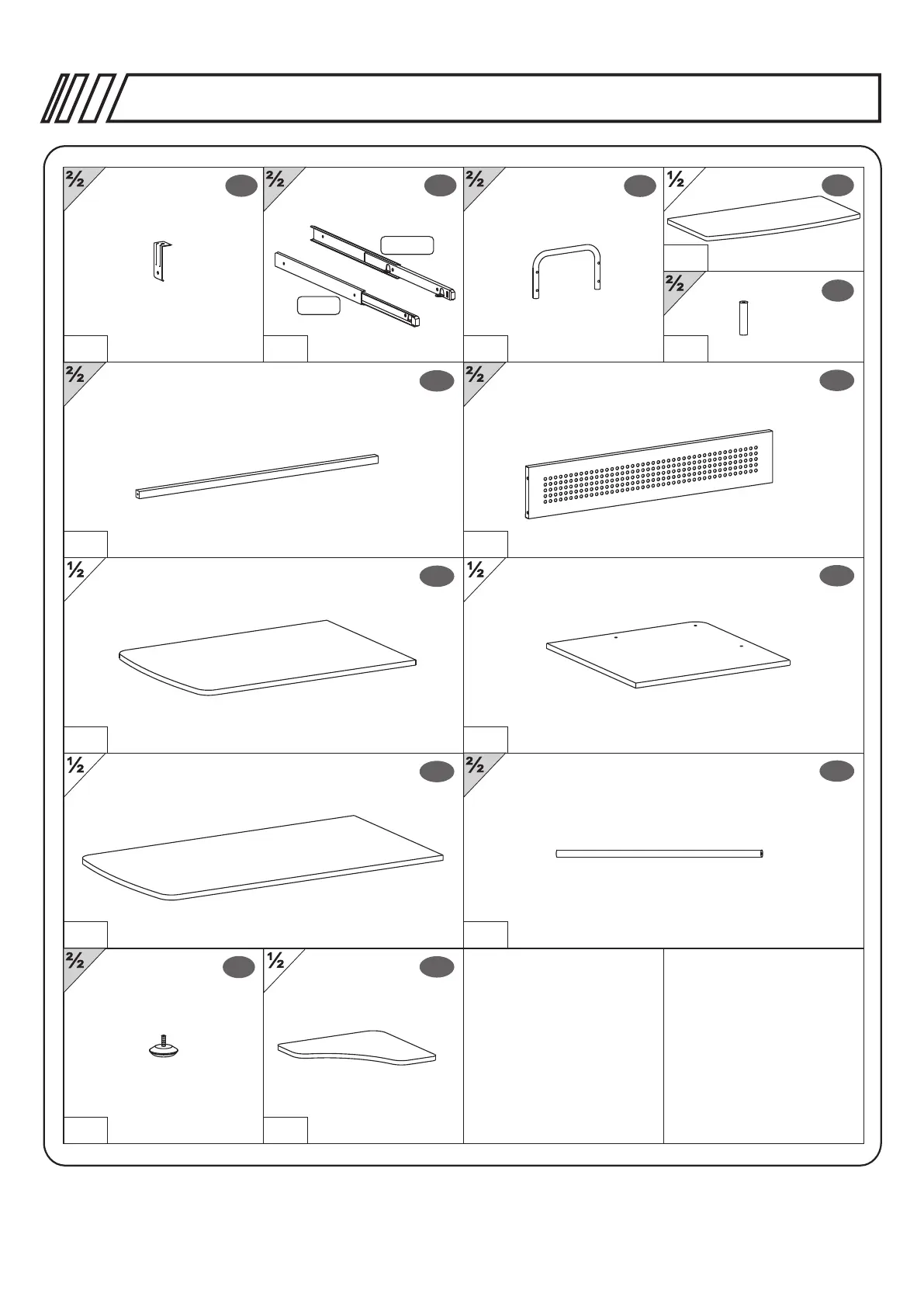 2/2
2/2
2/2
1/2
2/2
2/2
2/2
1/2
1/2
1/2
2/2
2/2
1/2