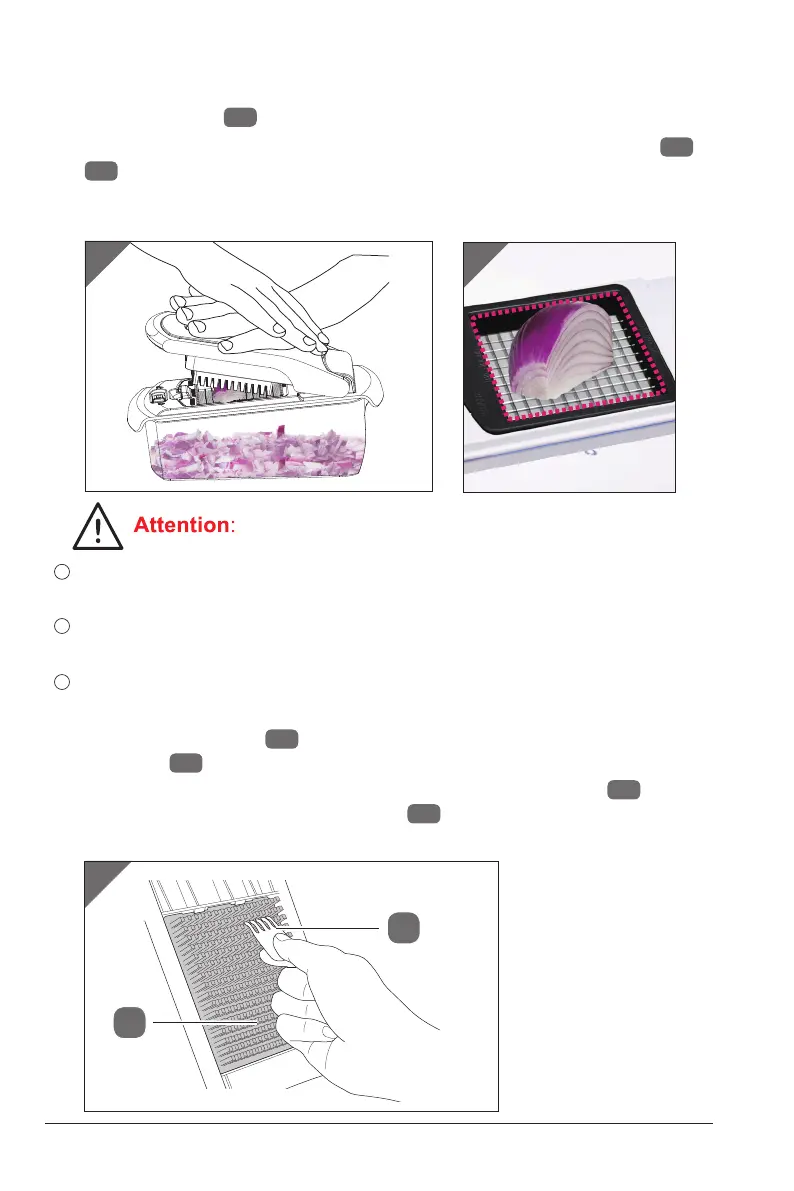 Attention: