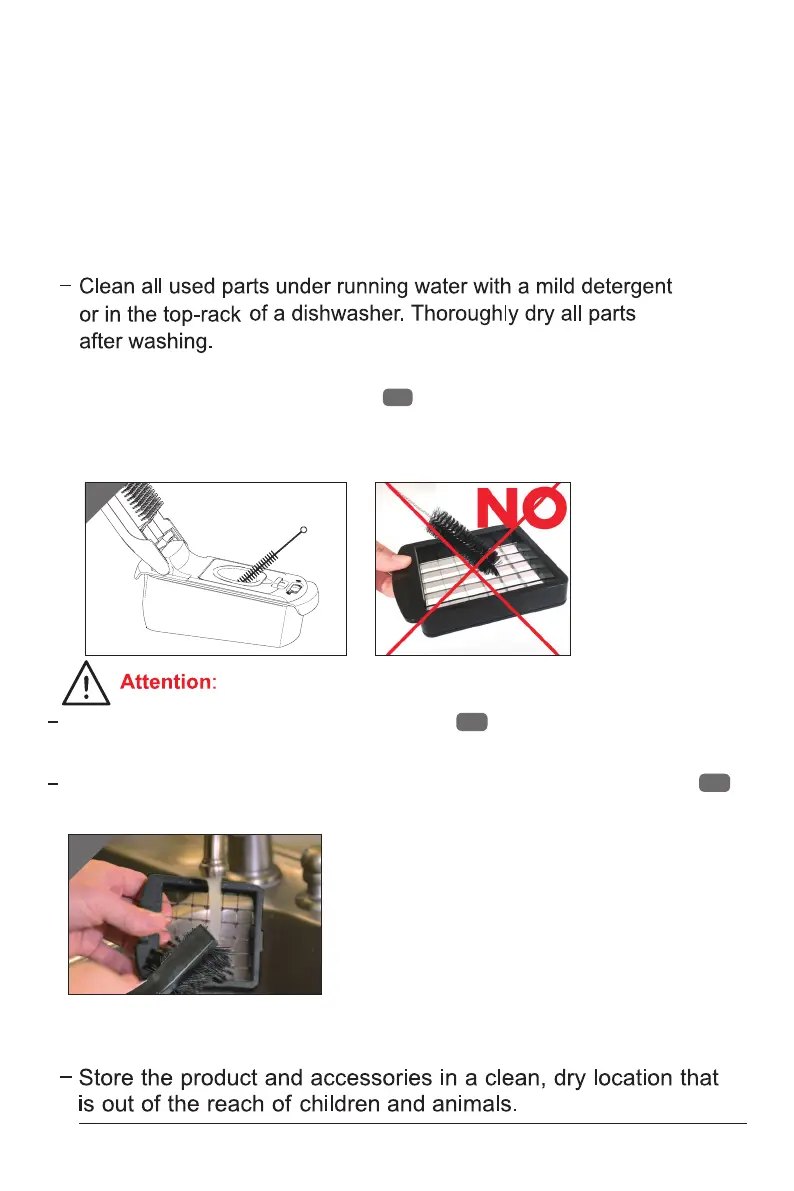 – Clean all used parts under running water with a mild detergent or in the top-rack of a dishwasher. Thoroughly dry all parts after washing.

NO

Attention:

–

–

– Store the product and accessories in a clean, dry location that is out of the reach of children and animals.