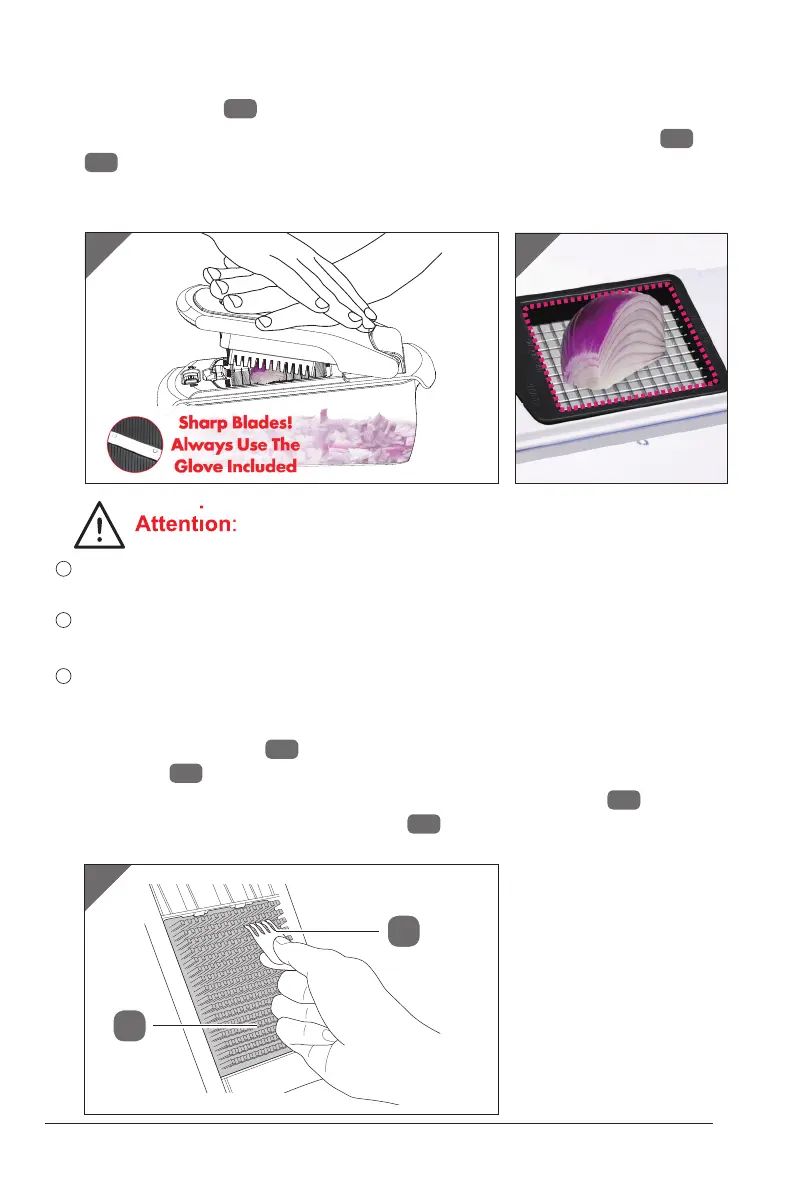 Sharp Blades! Always Use The Glove Included

Attention: