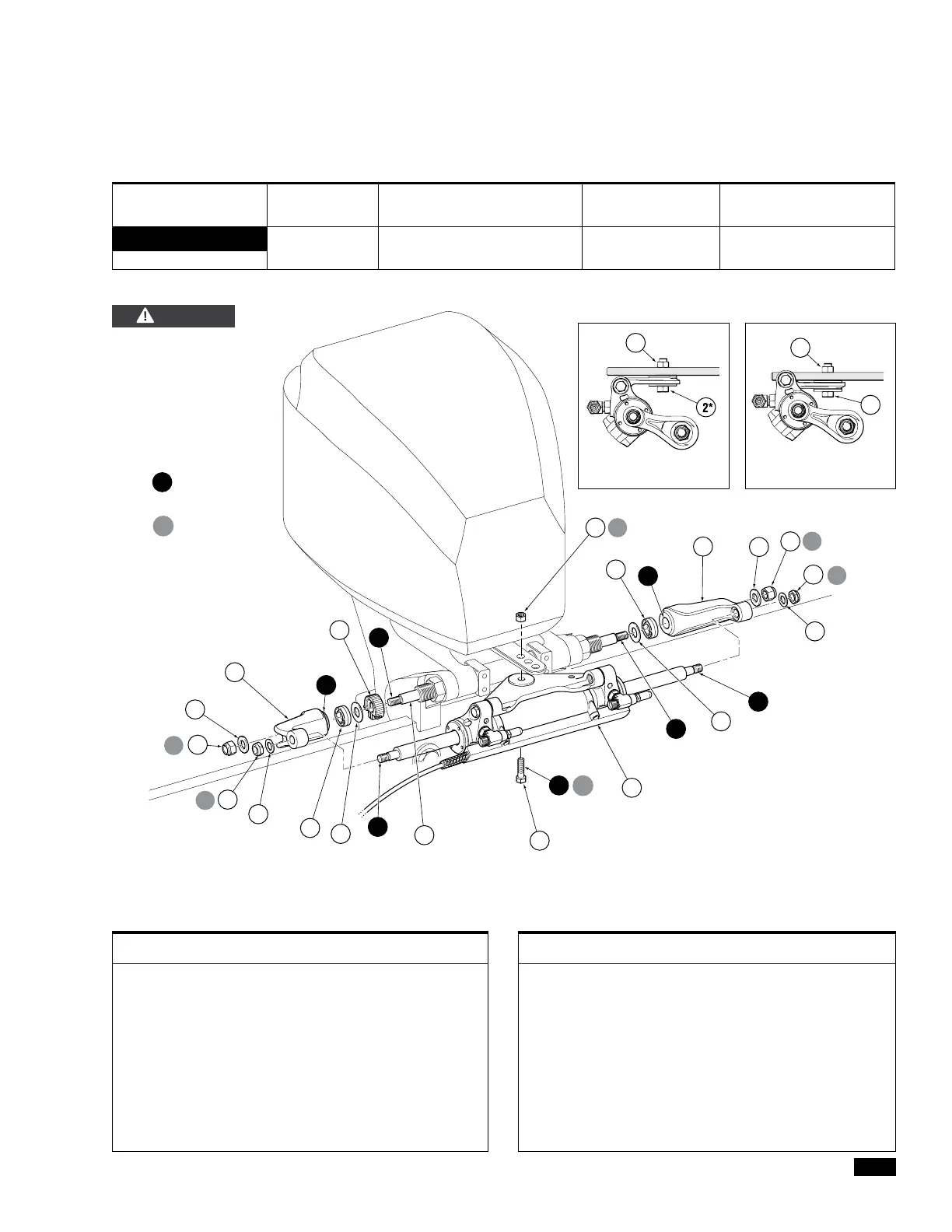 2*