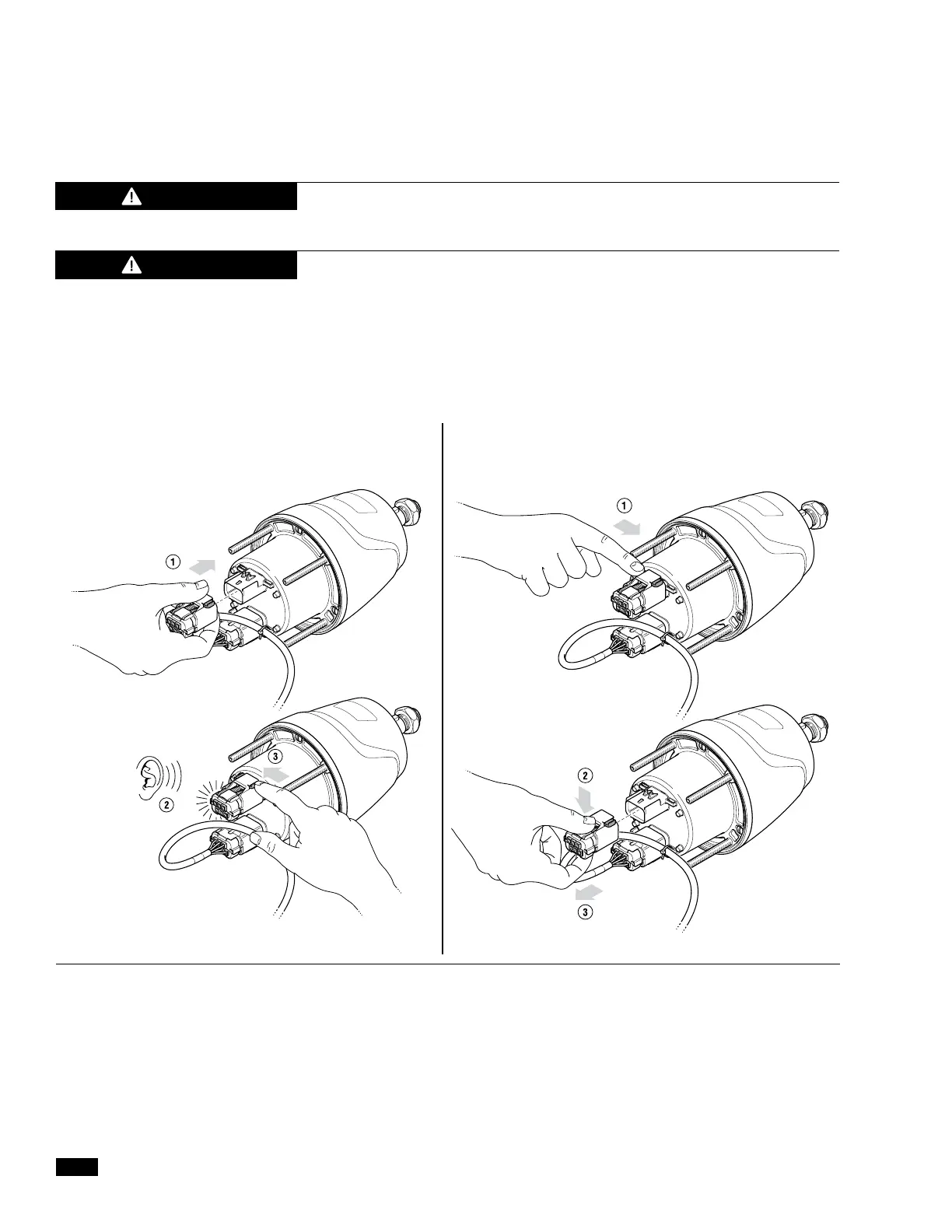 1

3

2

1

2

3