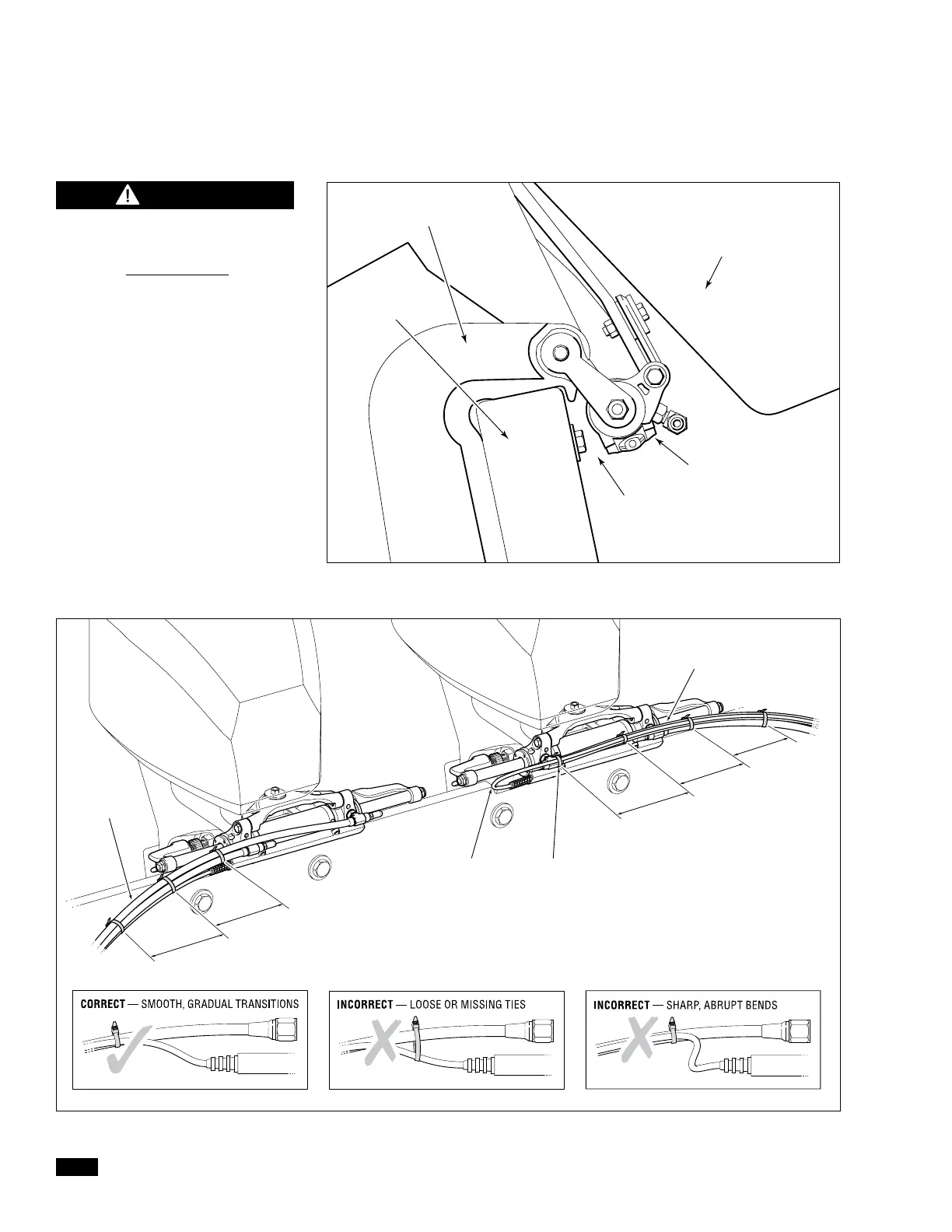 CORRECT — SMOOTH, GRADUAL TRANSITIONS

INCORRECT — LOOSE OR MISSING TIES

INCORRECT — SHARP, ABRUPT BENDS