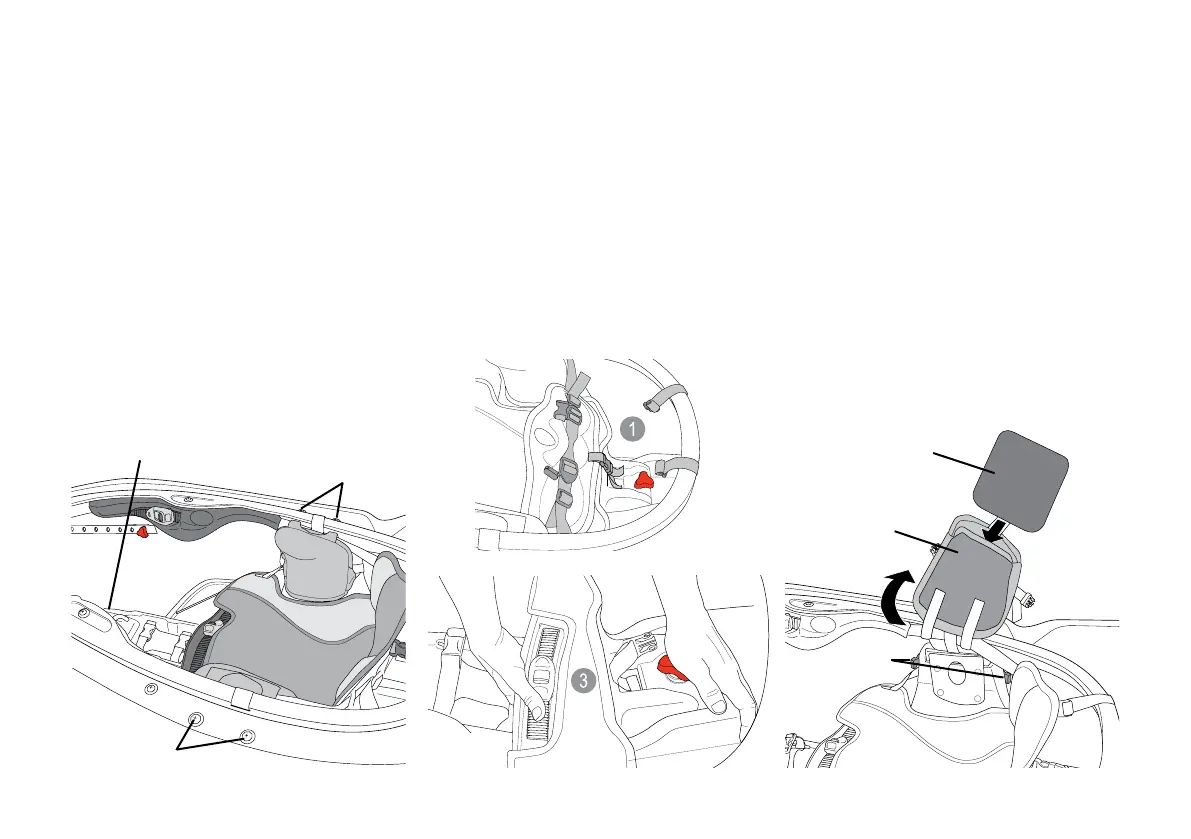 1

3