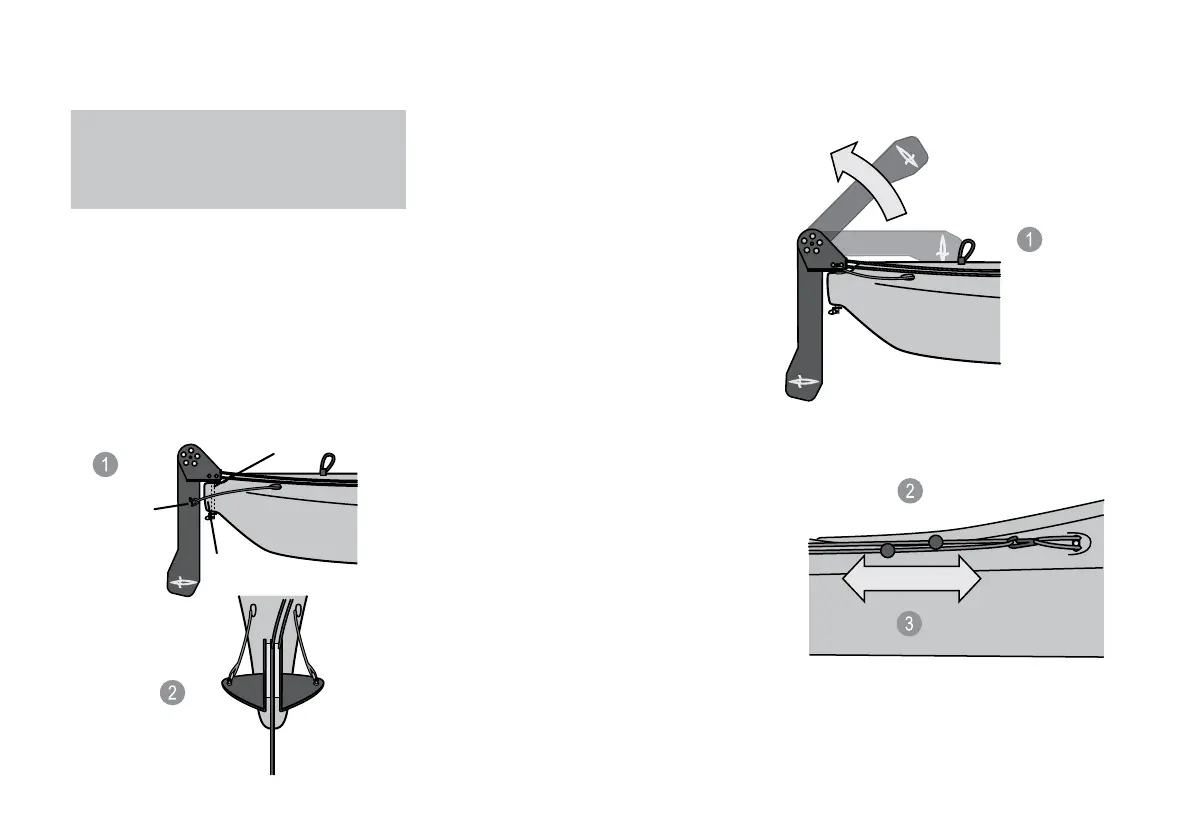 1

2

1

2

3