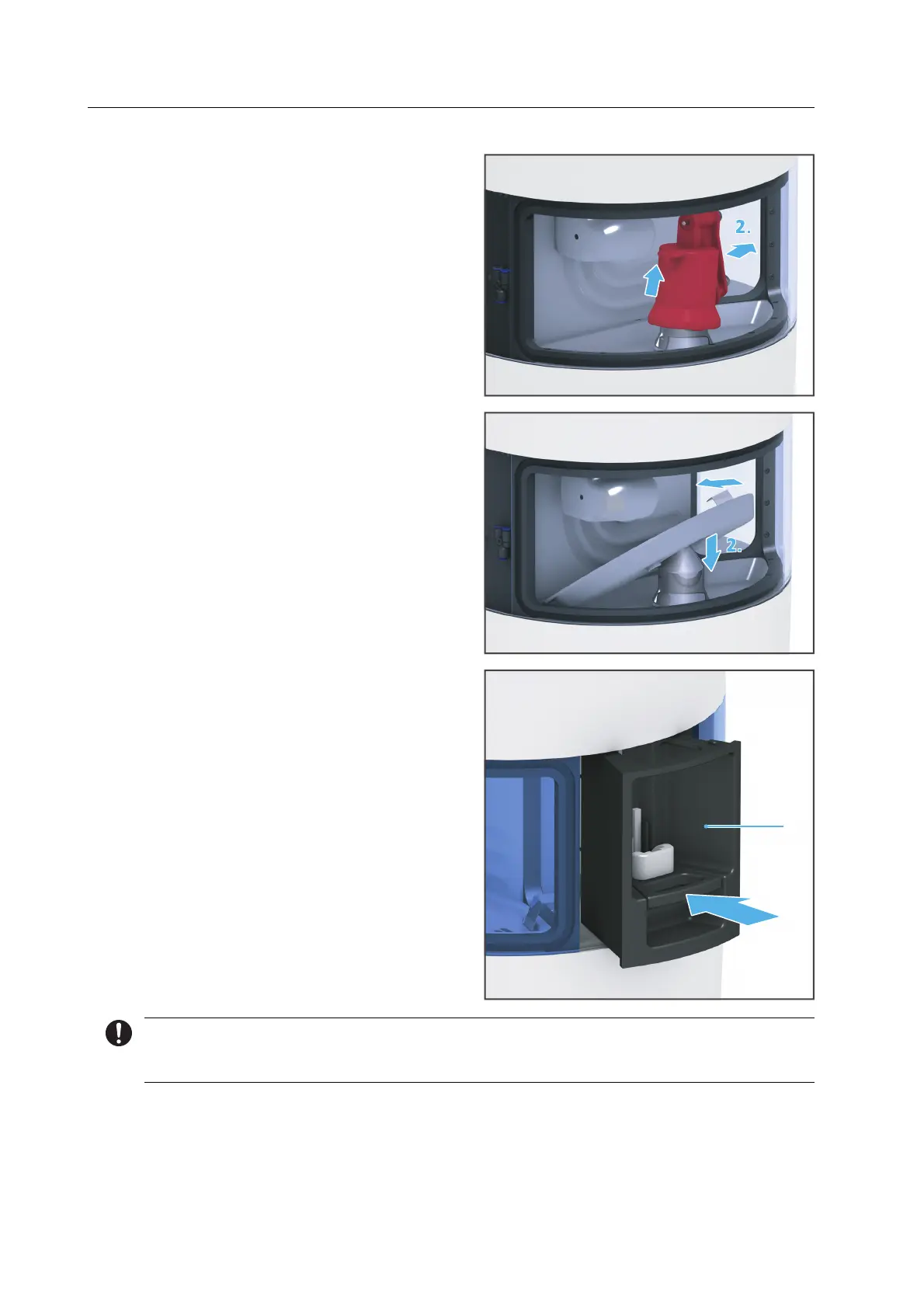 2.

2.