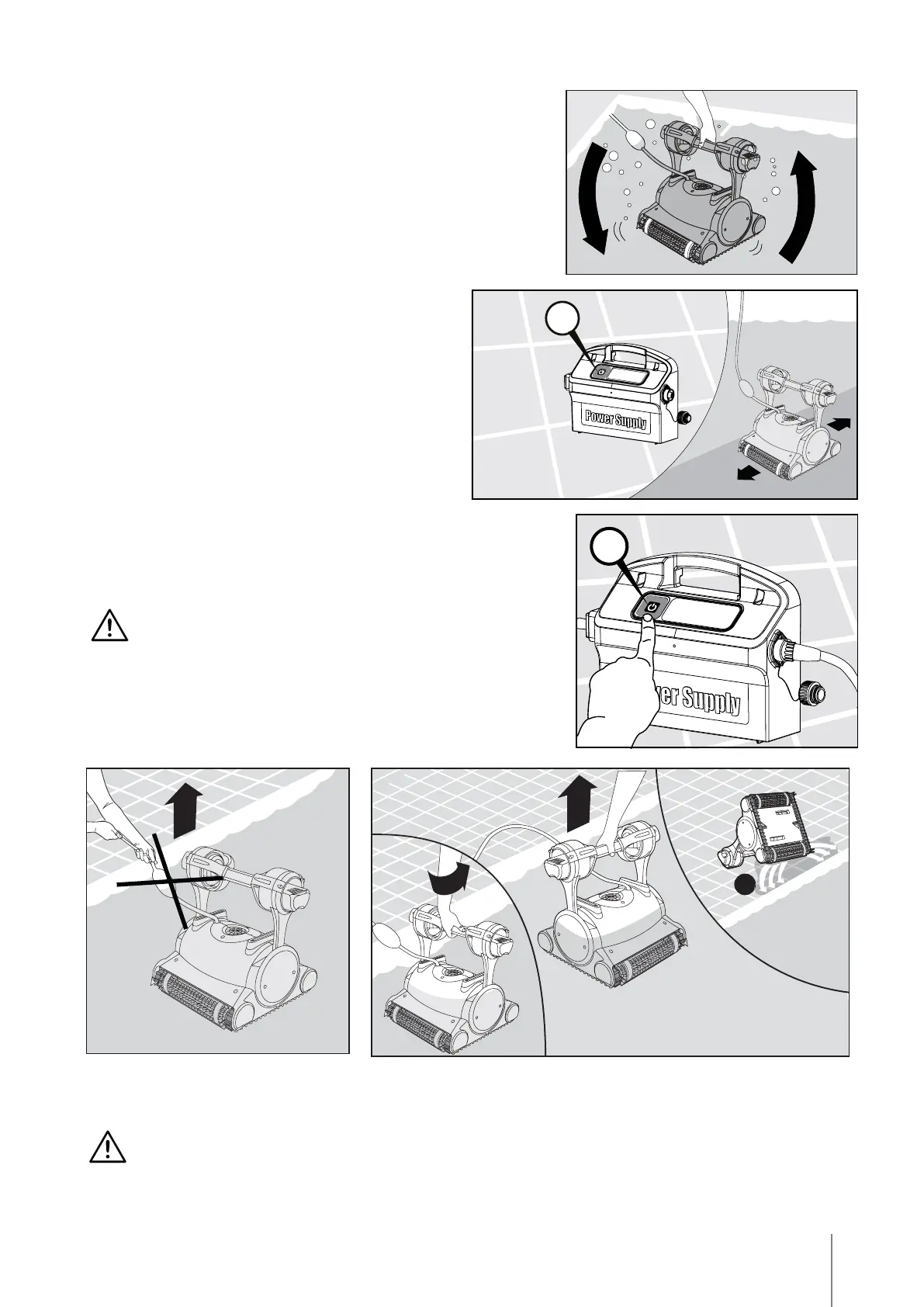 Power Supply

Power Supply