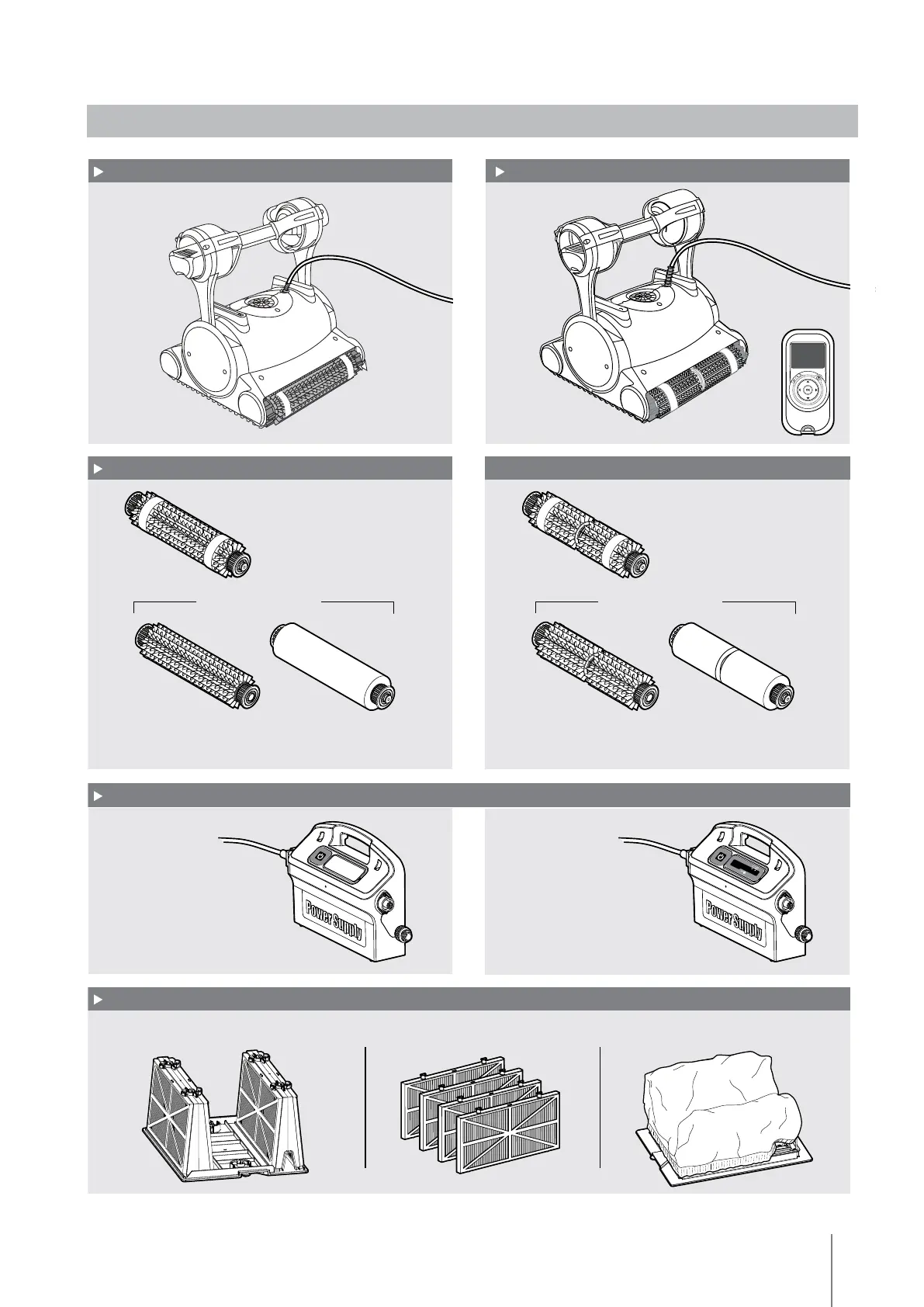 Power Supply

Power Supply