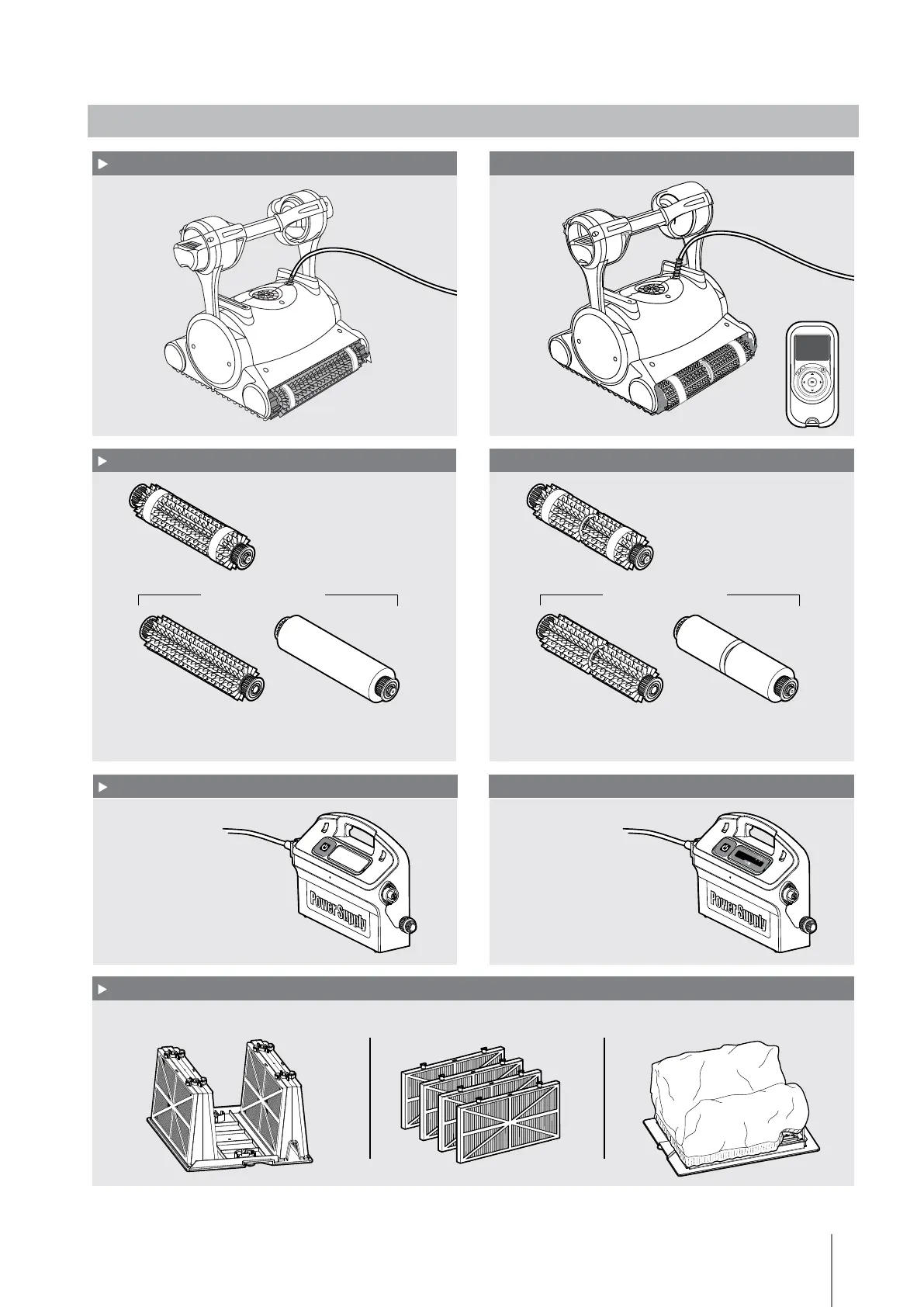 Power Supply

Power Supply