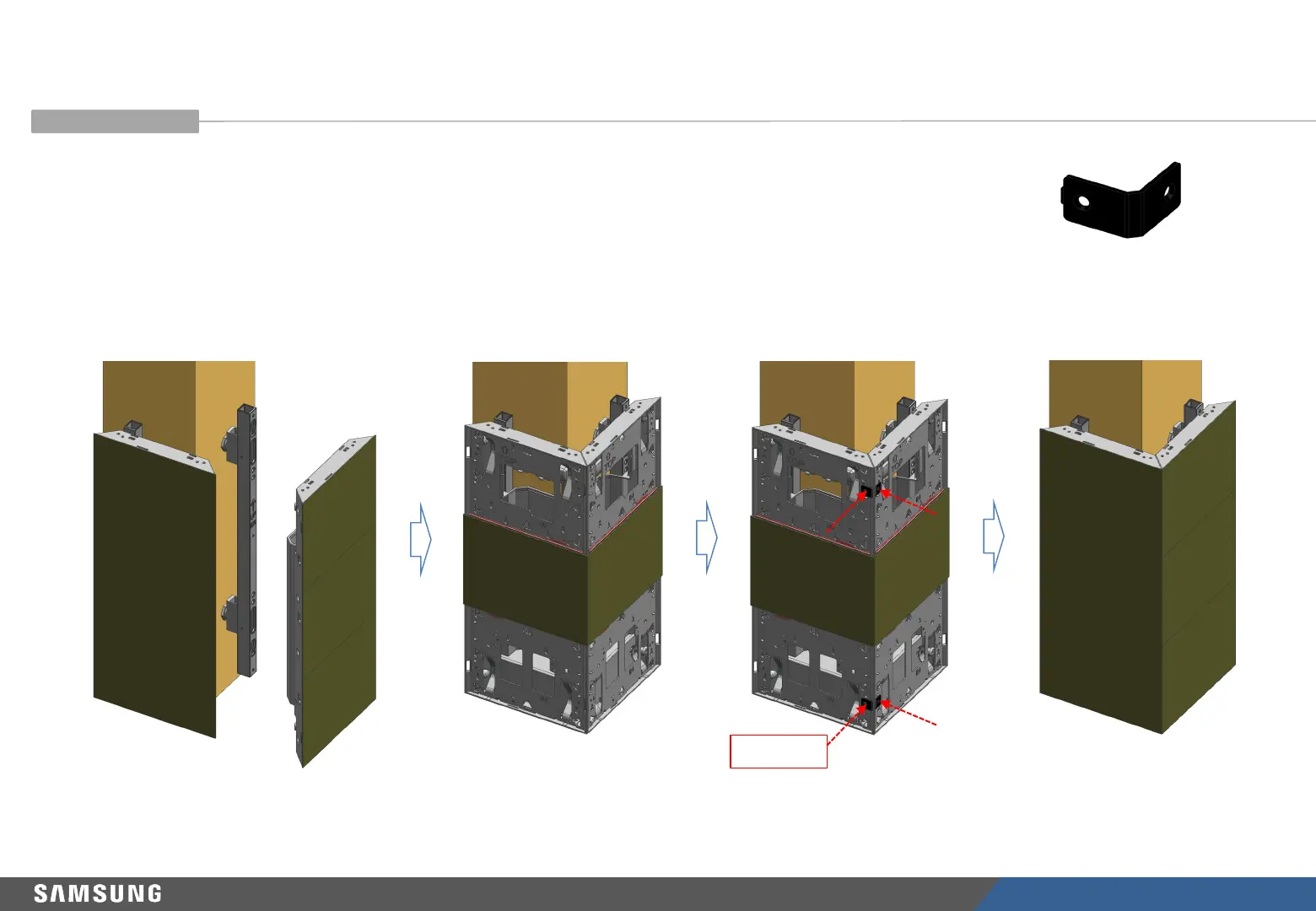 SAMSUNG