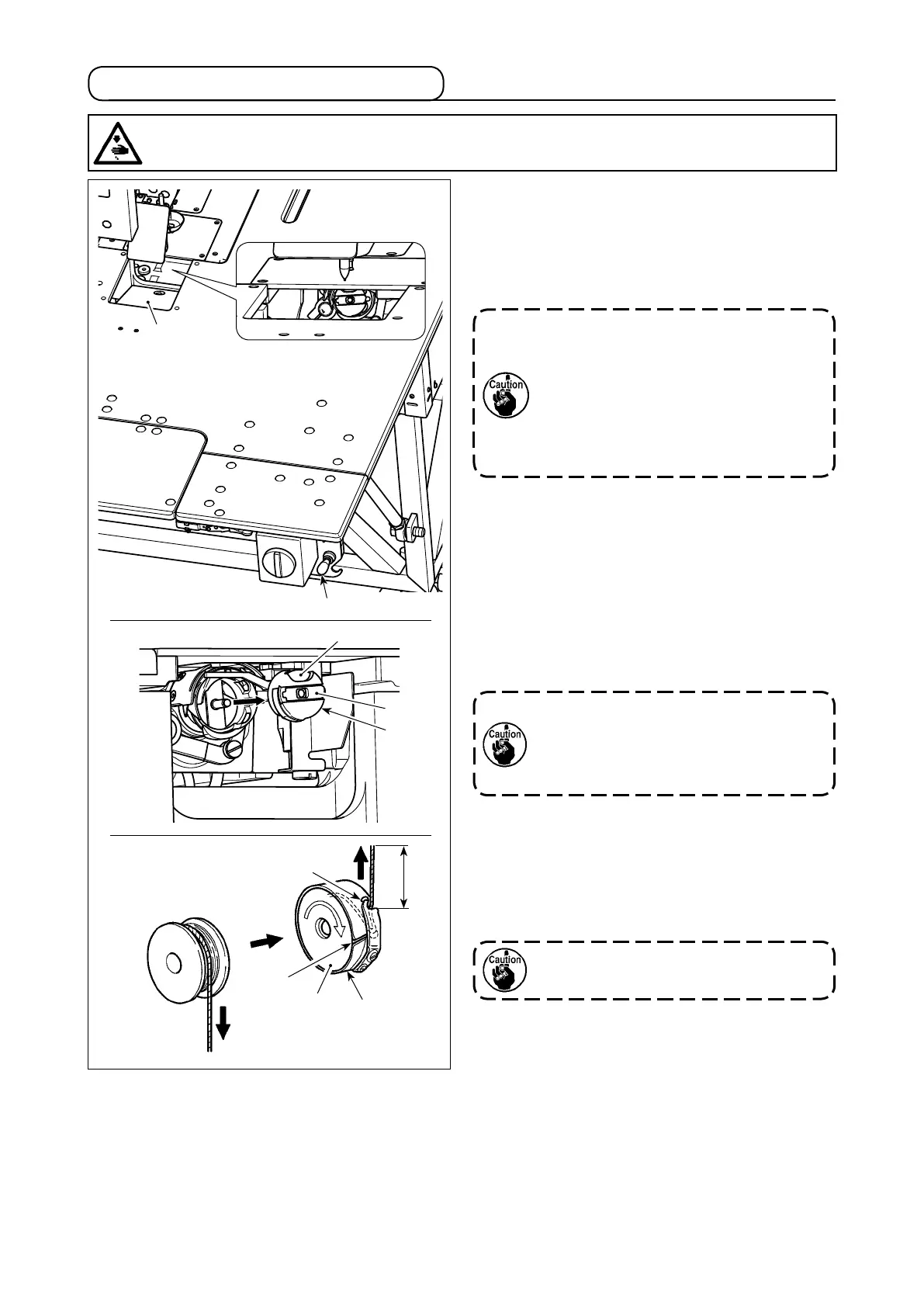 Caution
Caution
Caution