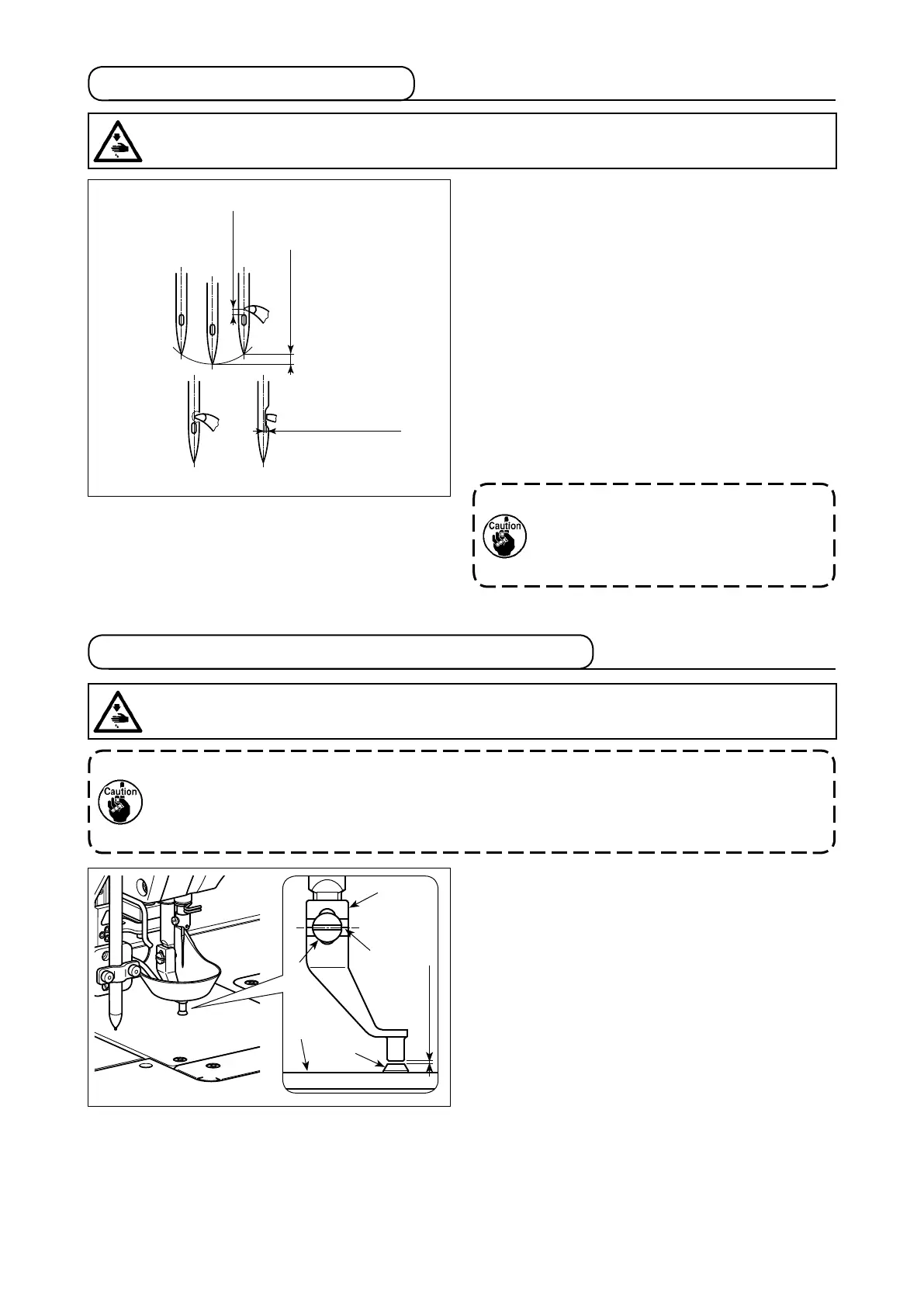 Caution

Caution