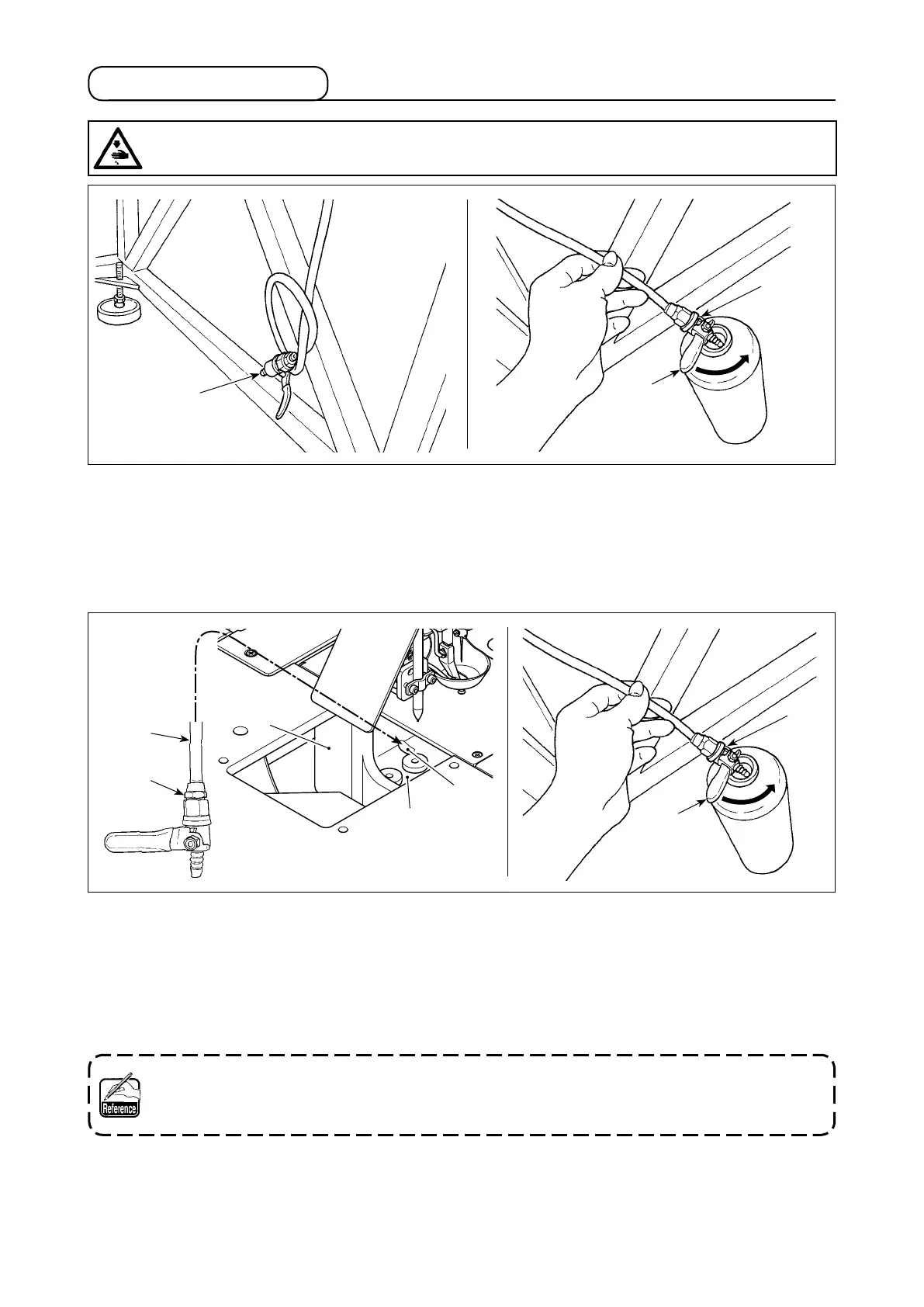 Reference