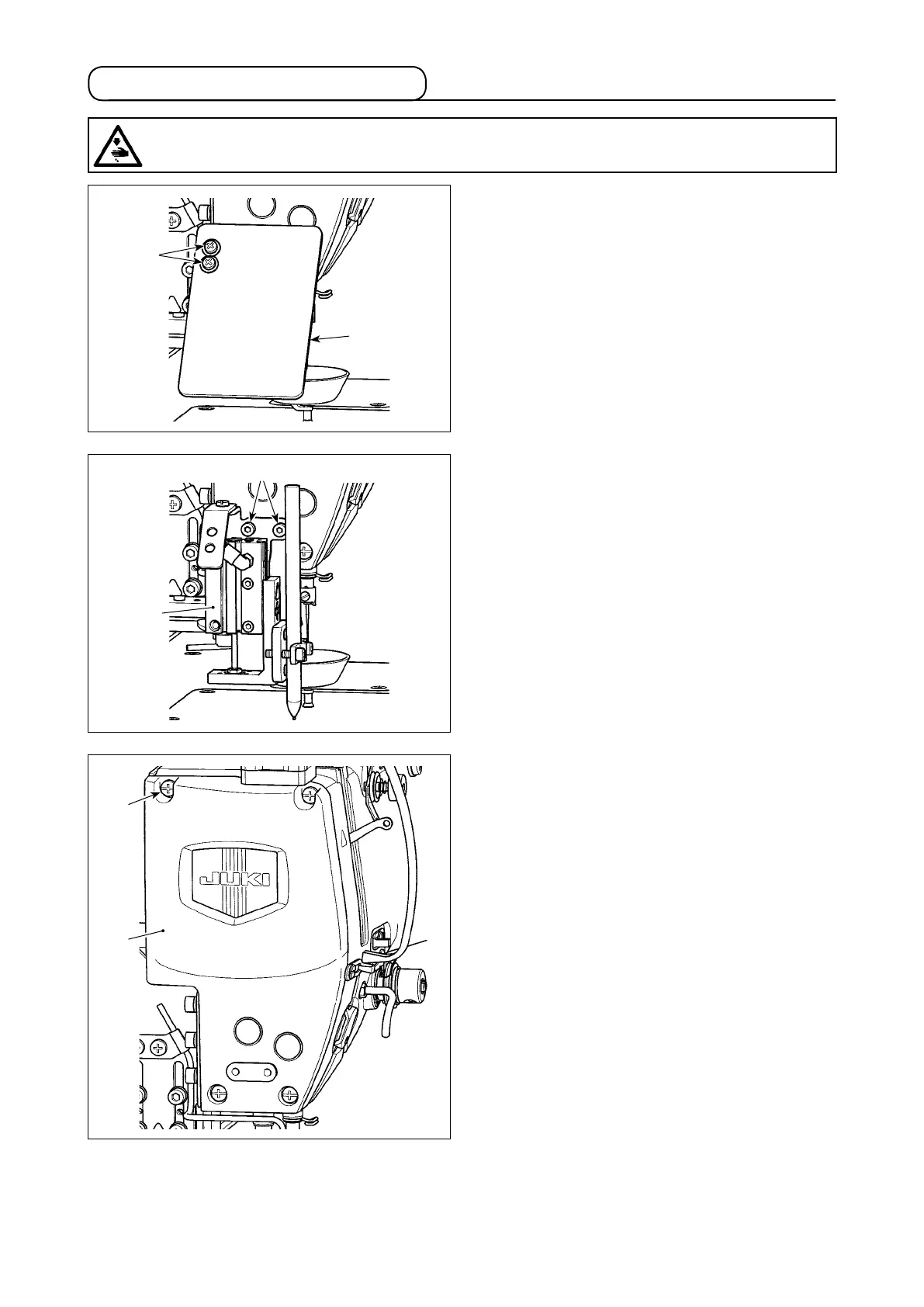 JUKI