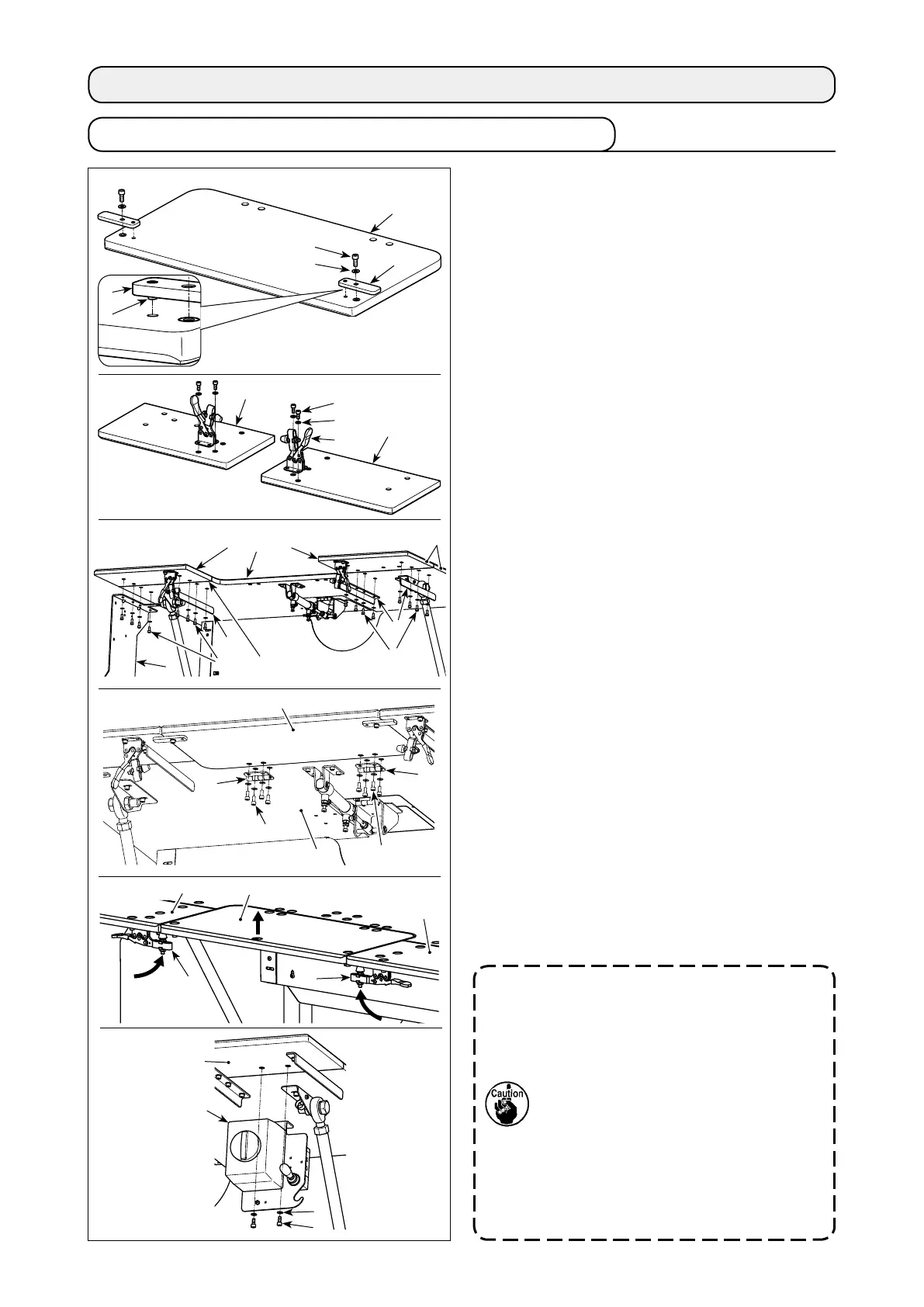 Caution