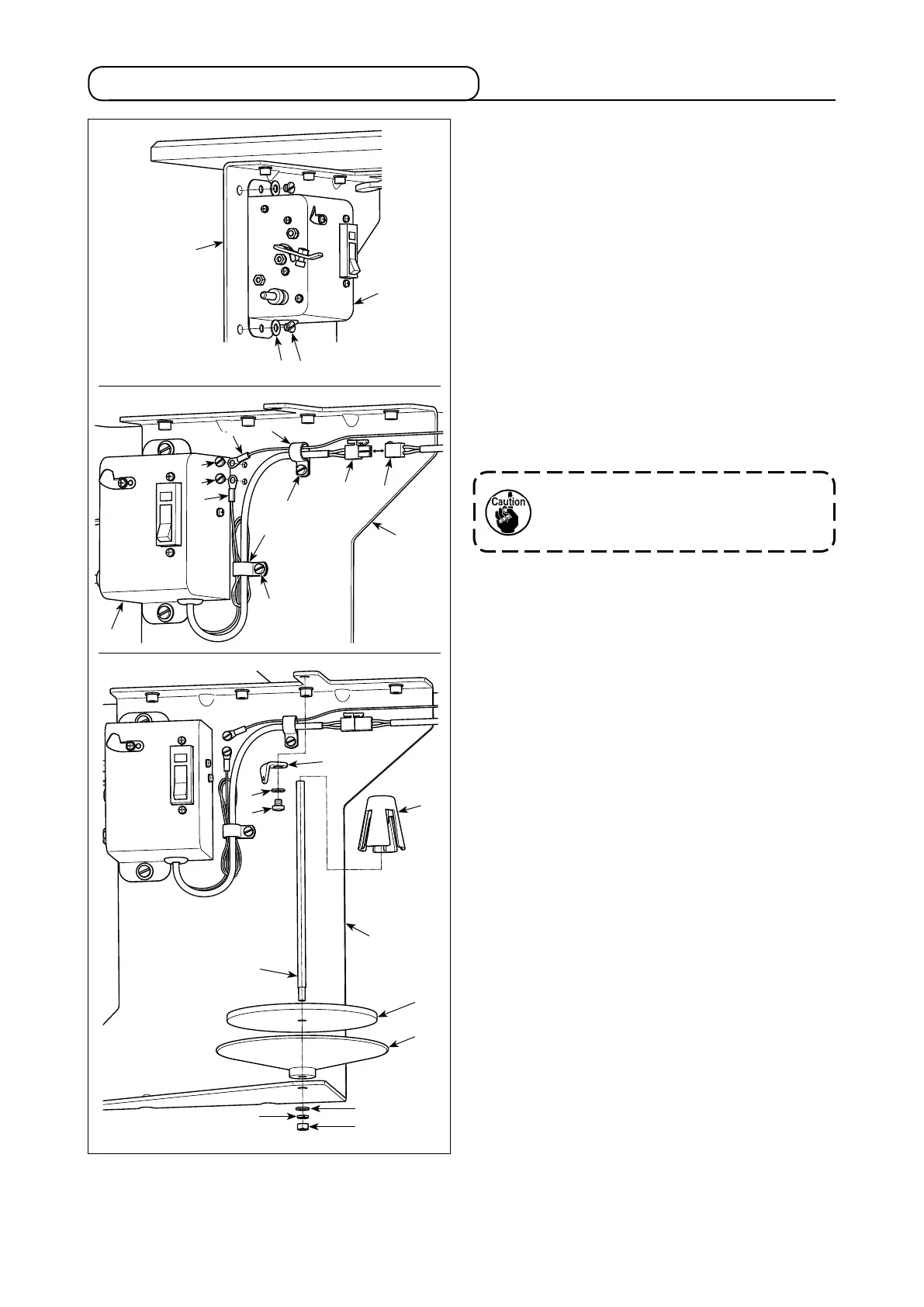 Caution