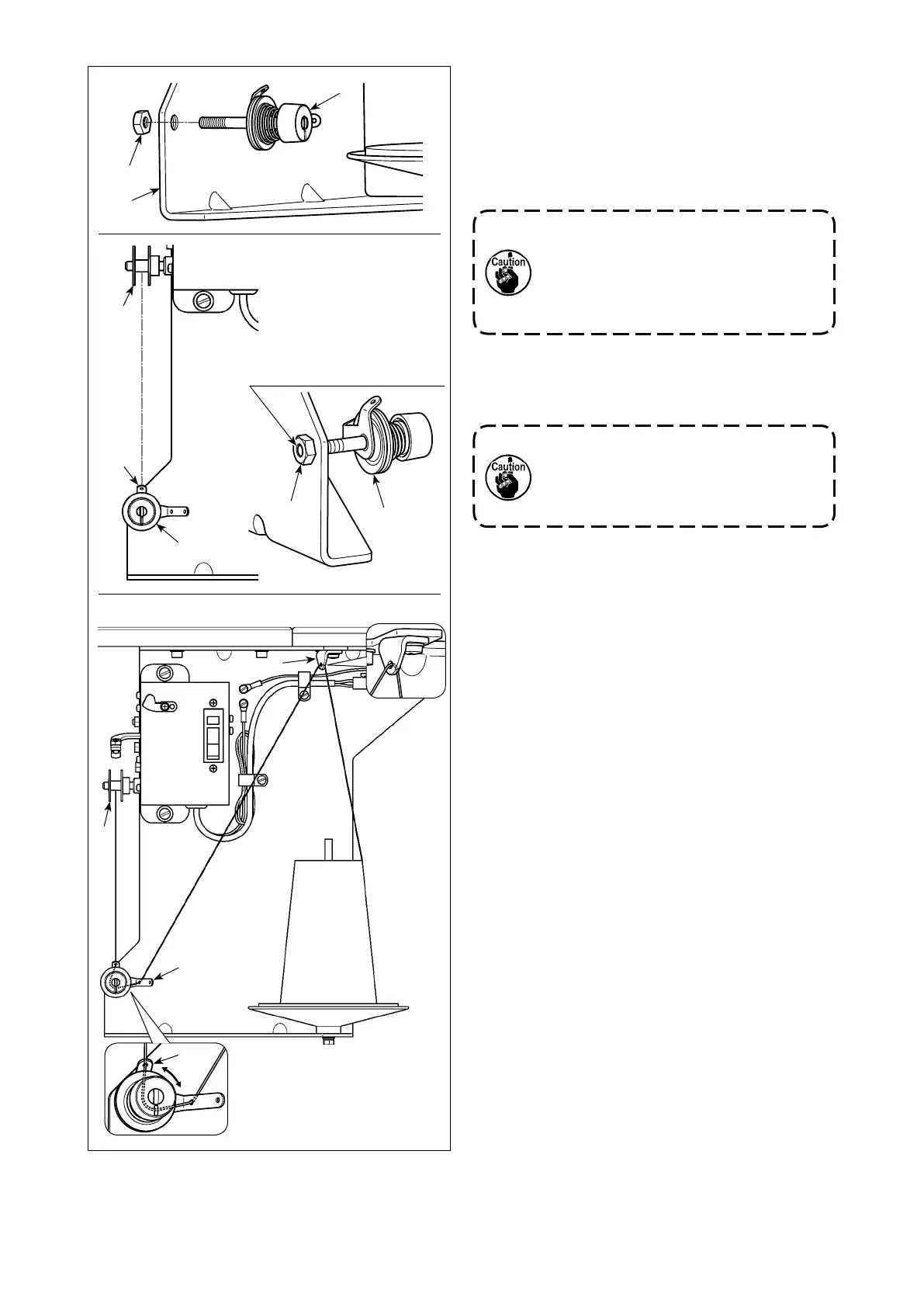 Caution

Caution