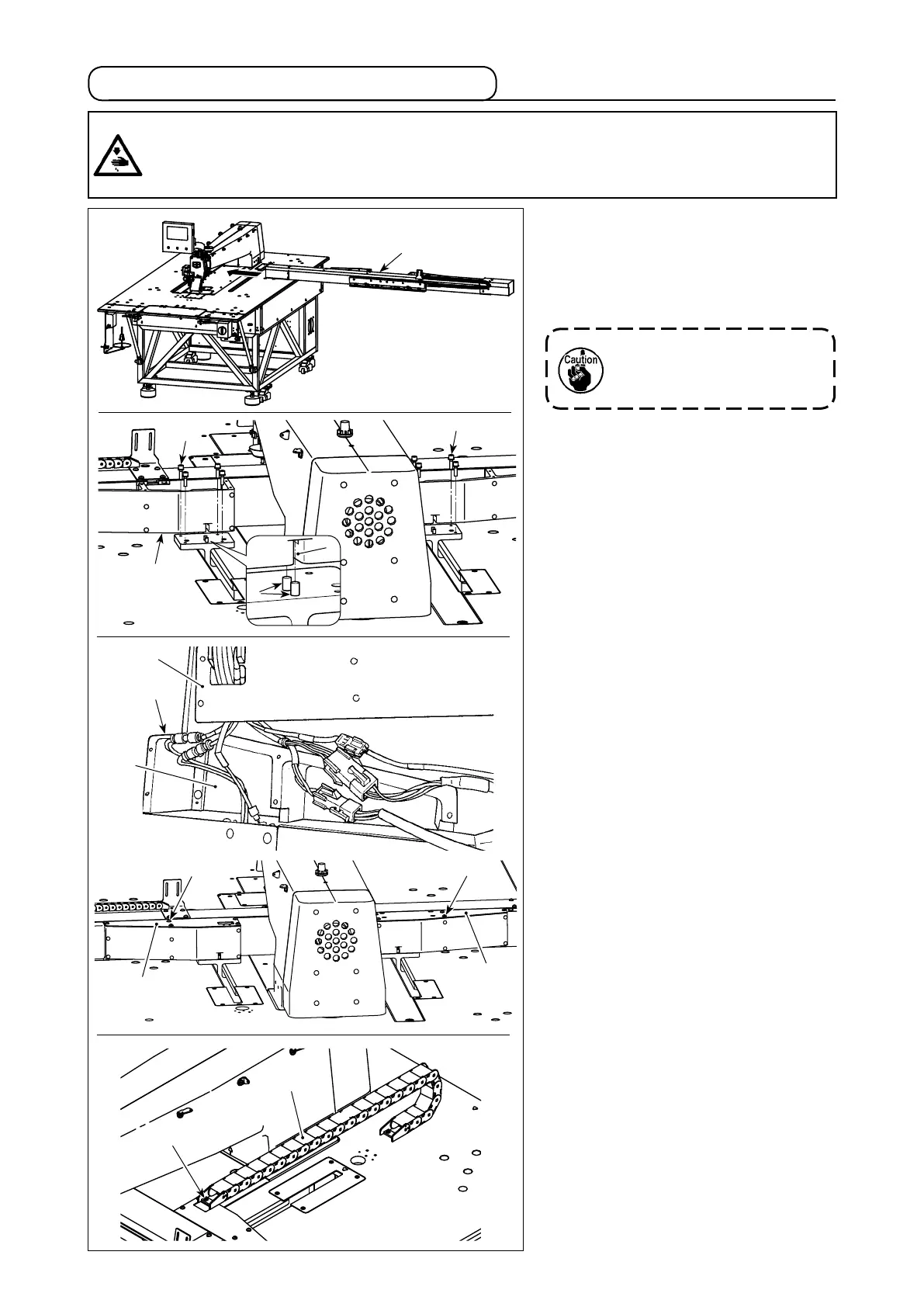 Caution