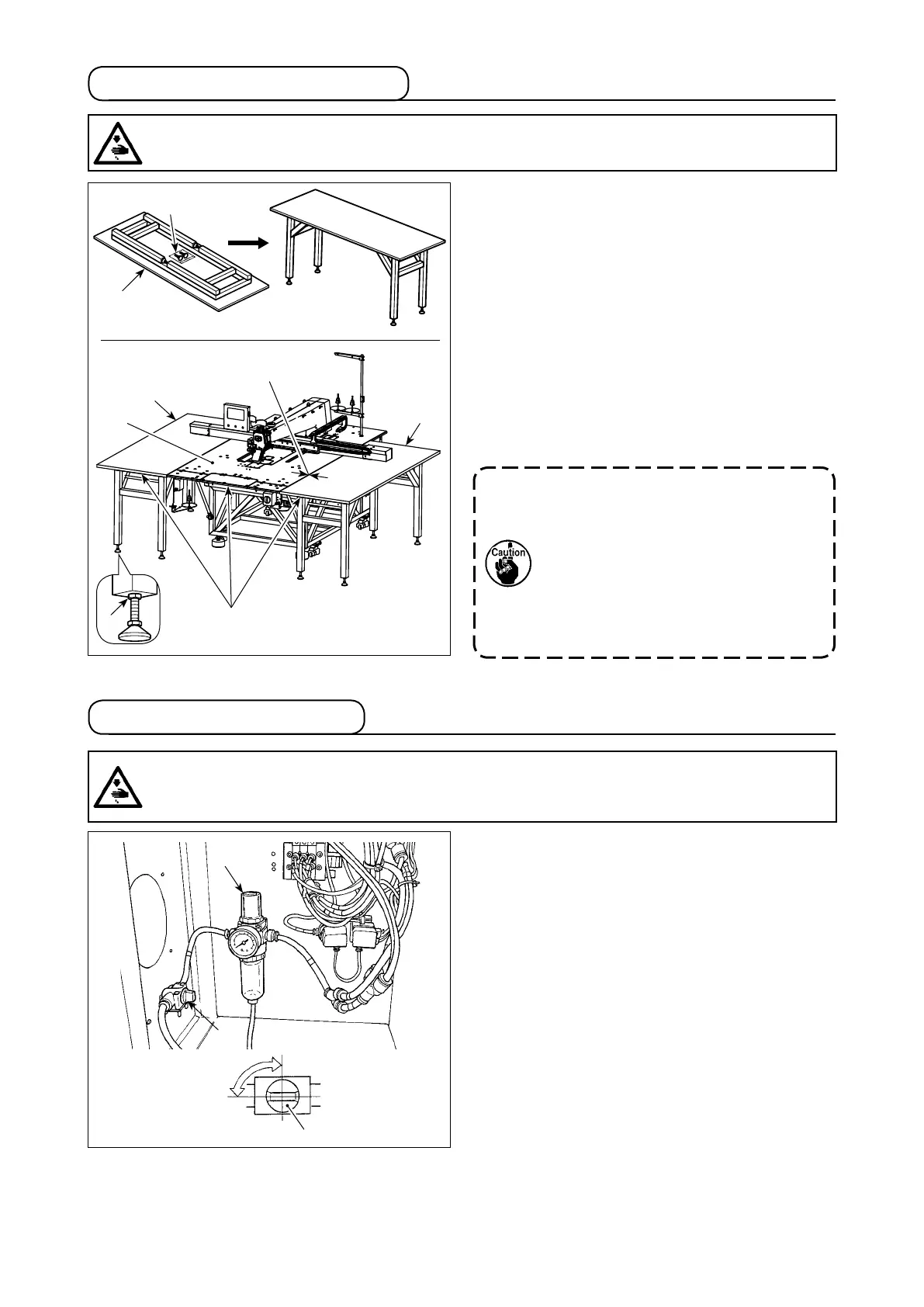 Caution