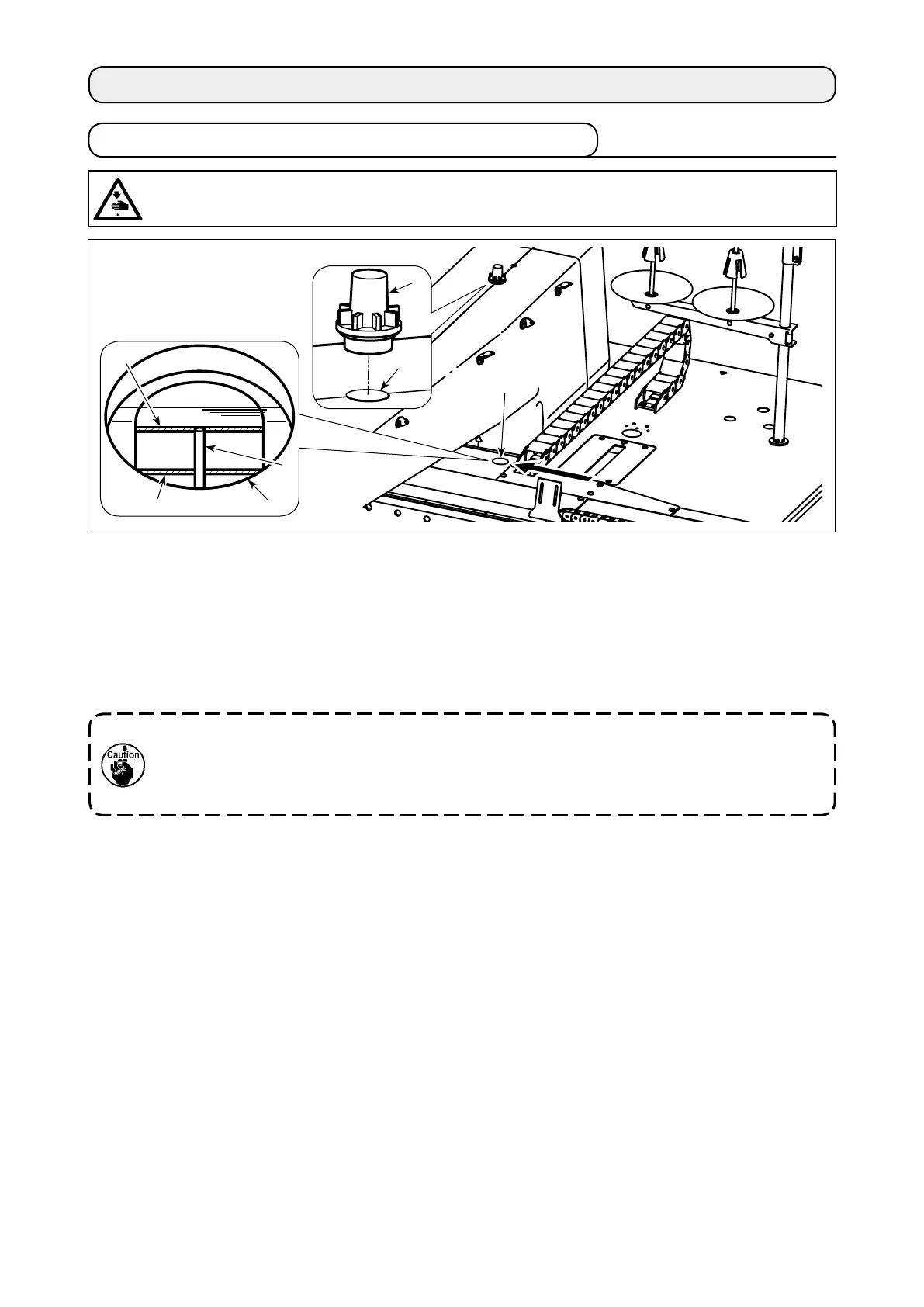 Caution