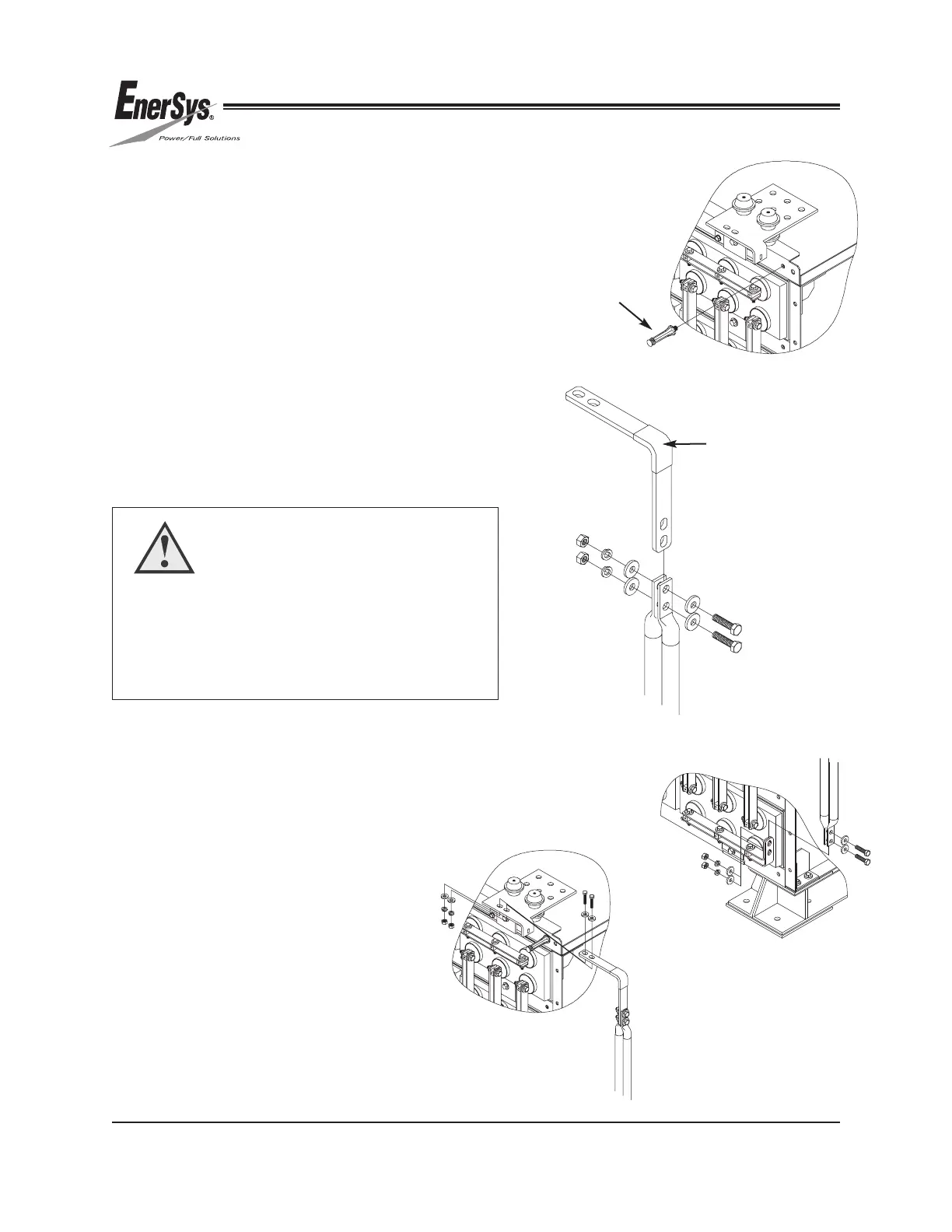 EnerSys®
Power/Full Solutions