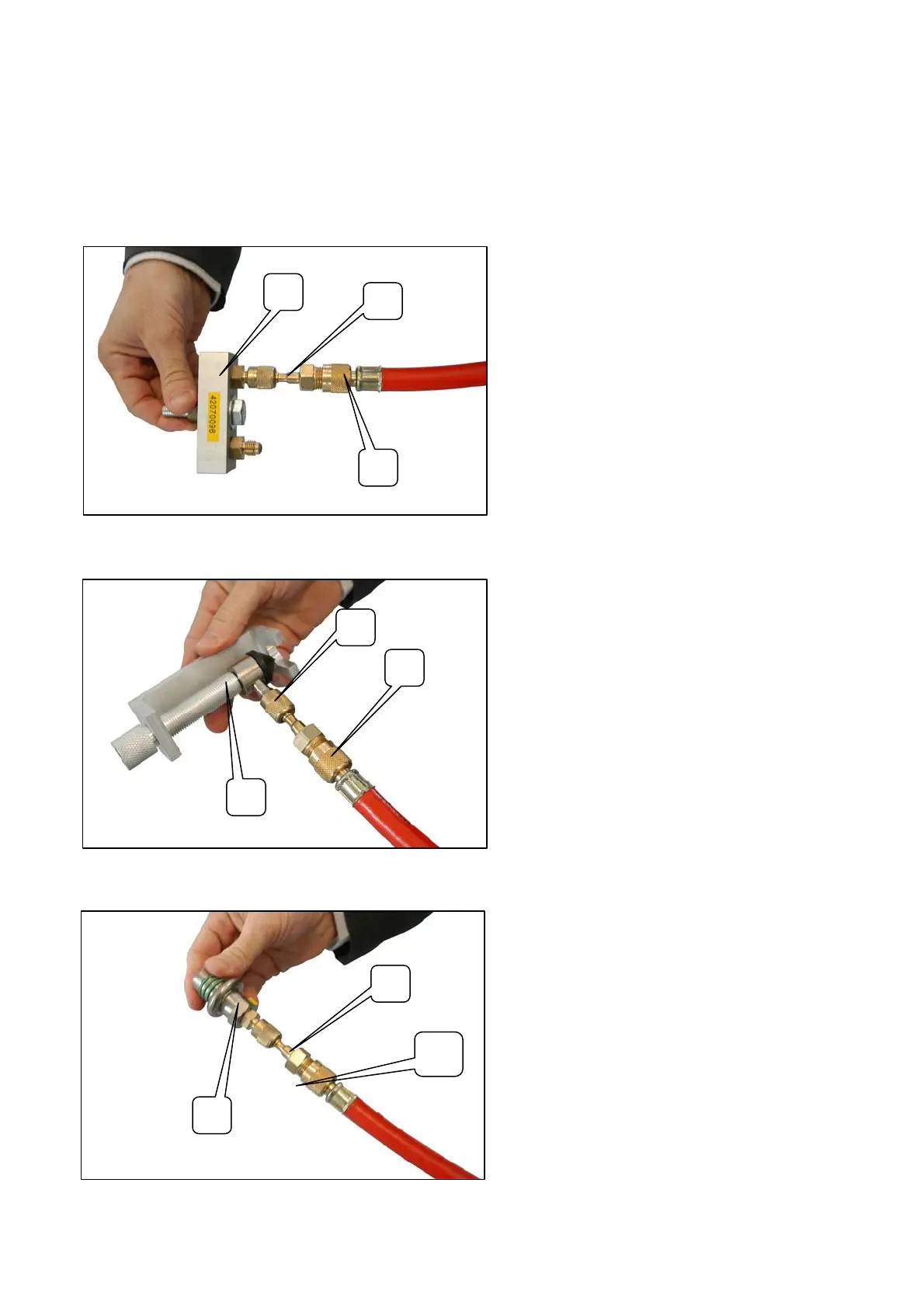 42070096