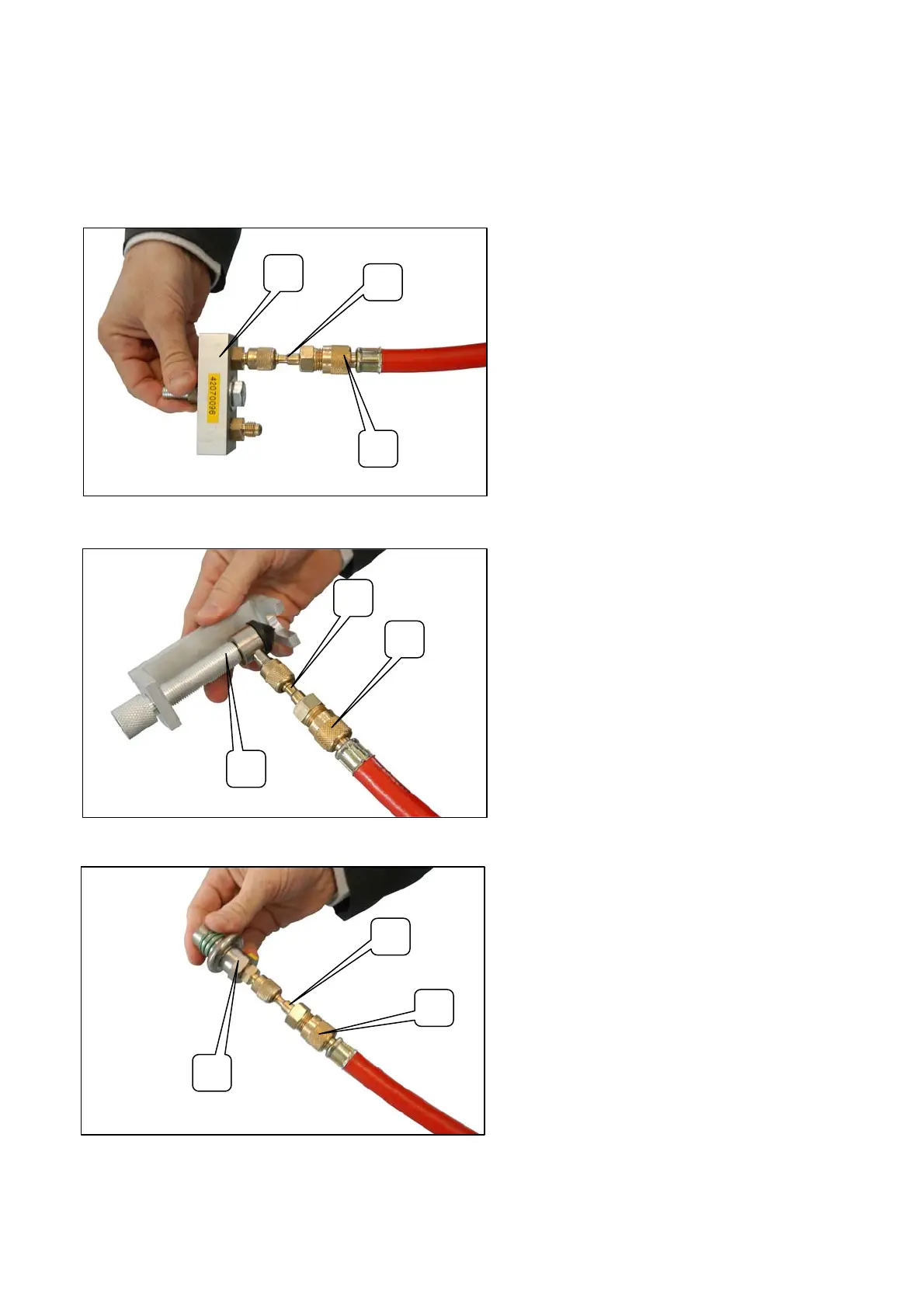 42070096