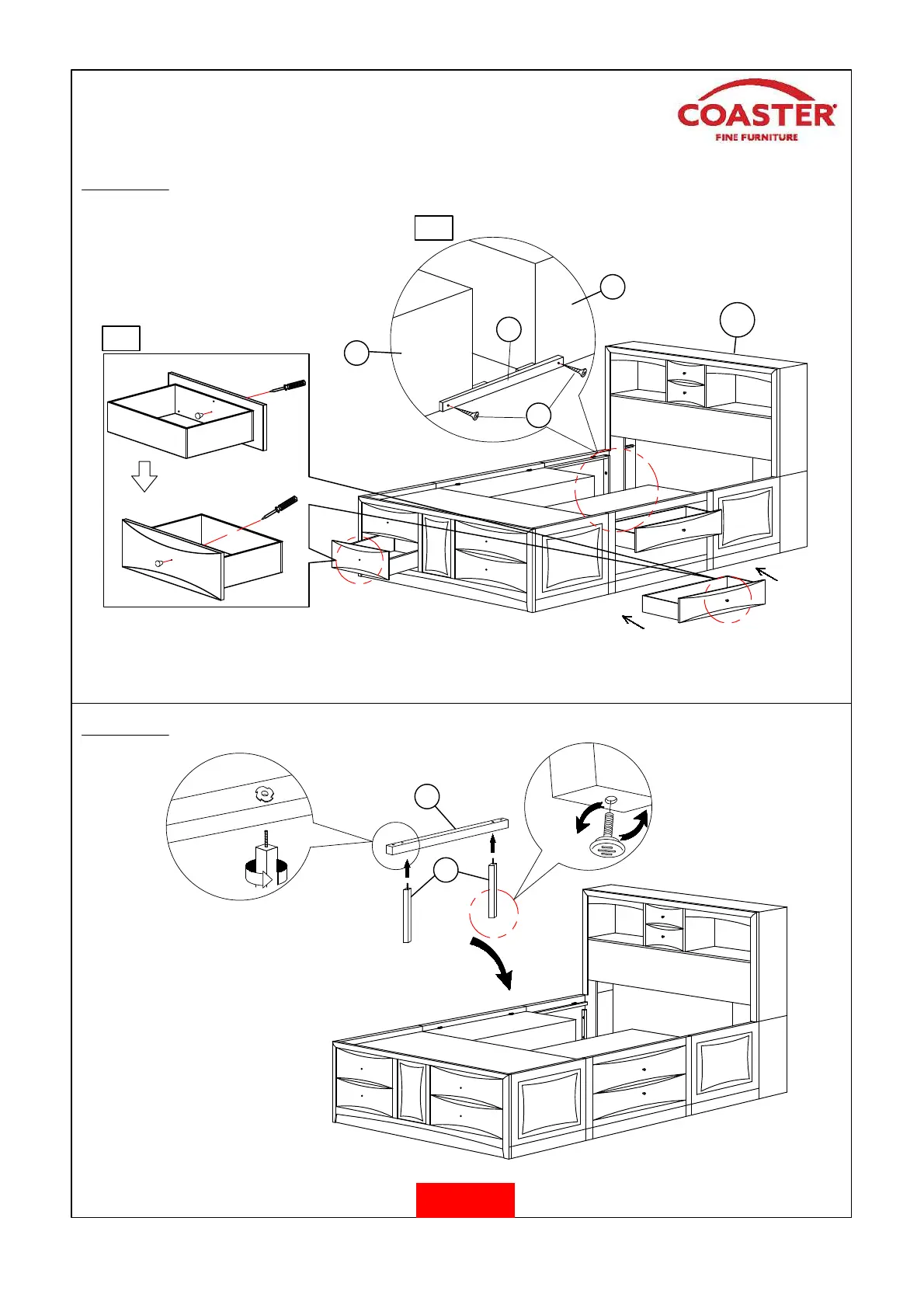 COASTER®
FINE FURNITURE