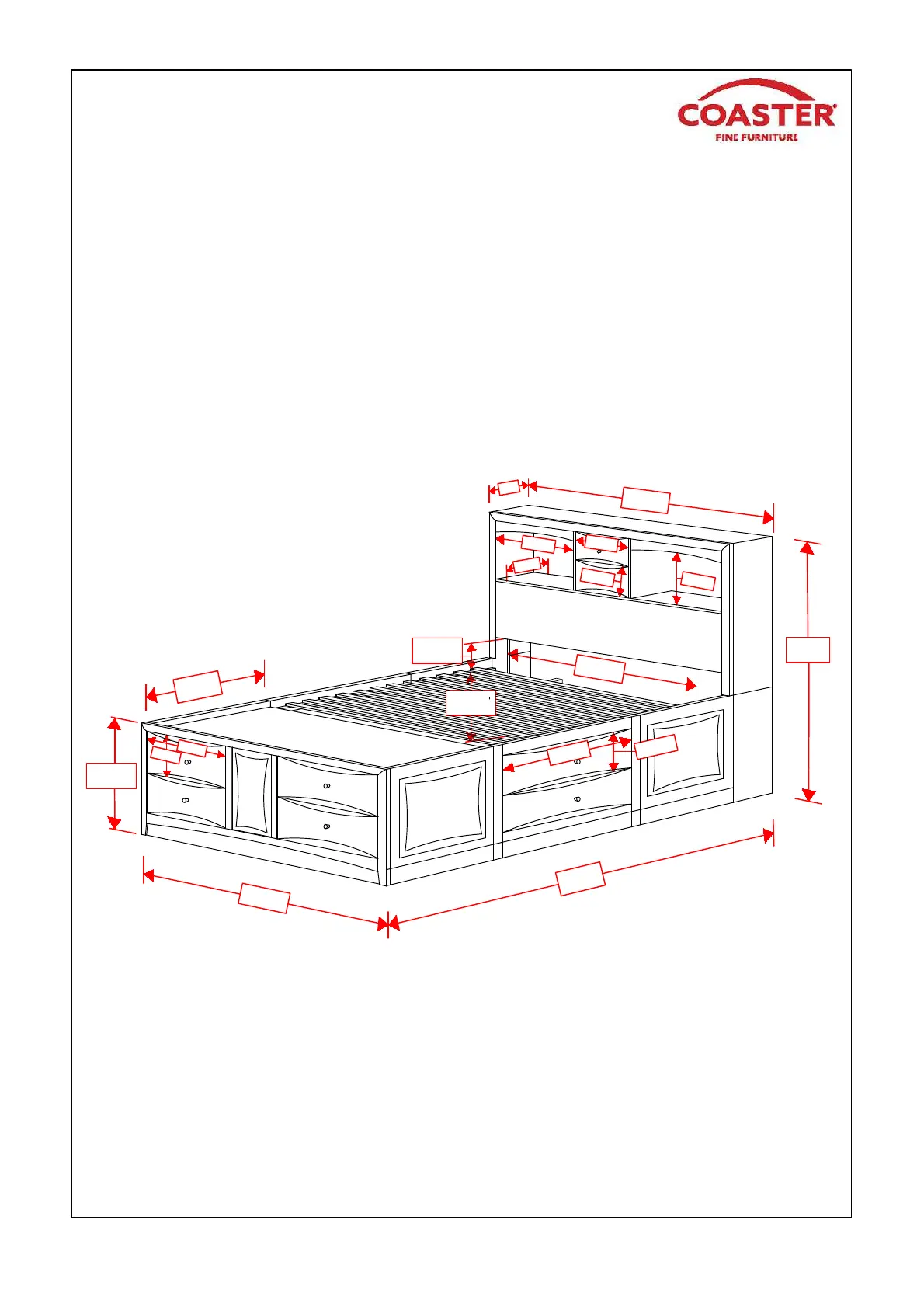 COASTER®
FINE FURNITURE