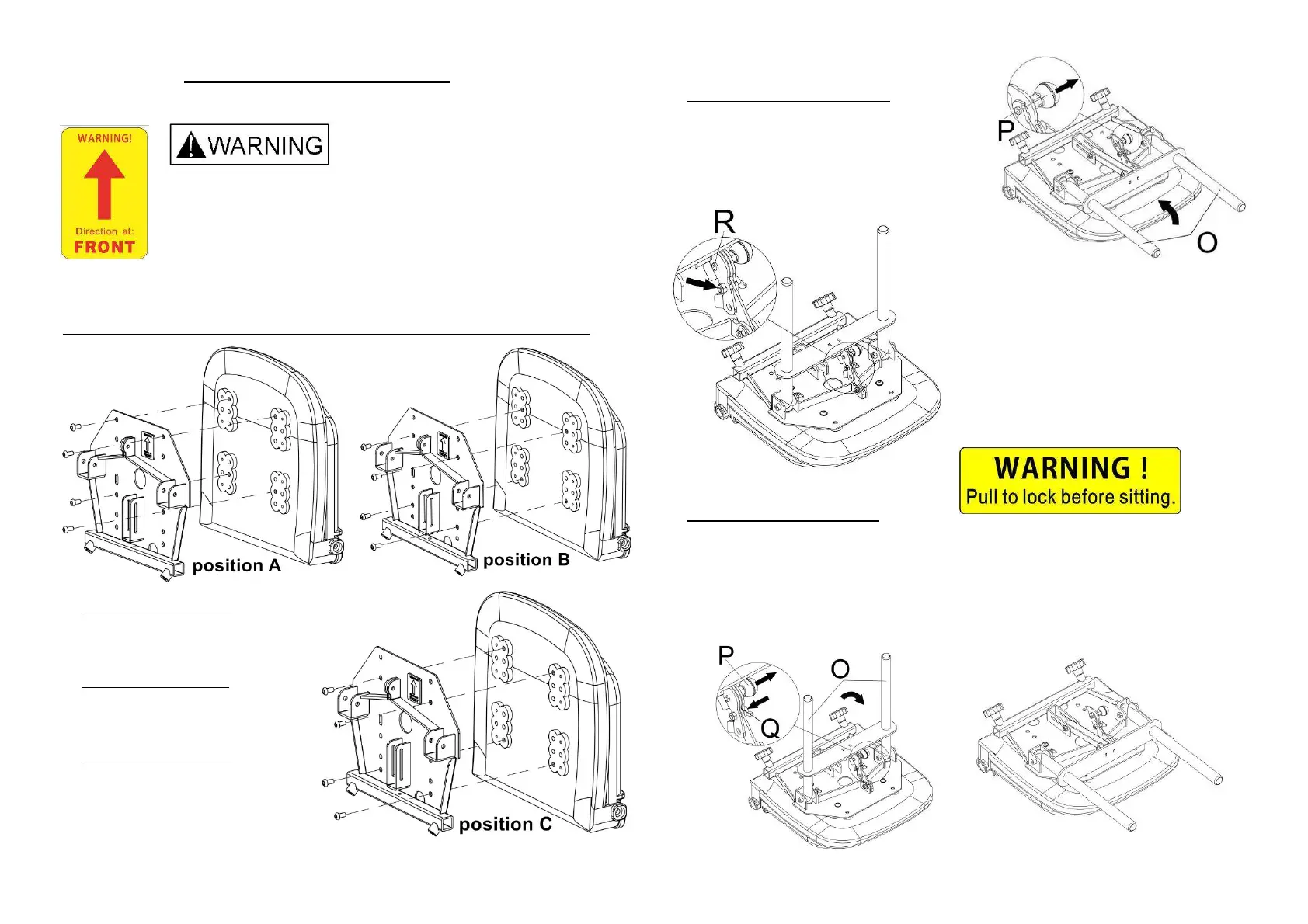 WARNING!

Direction at:
FRONT

WARNING

position A

position B

position C

R

P

O

WARNING !
Pull to lock before sitting.

P

O

Q