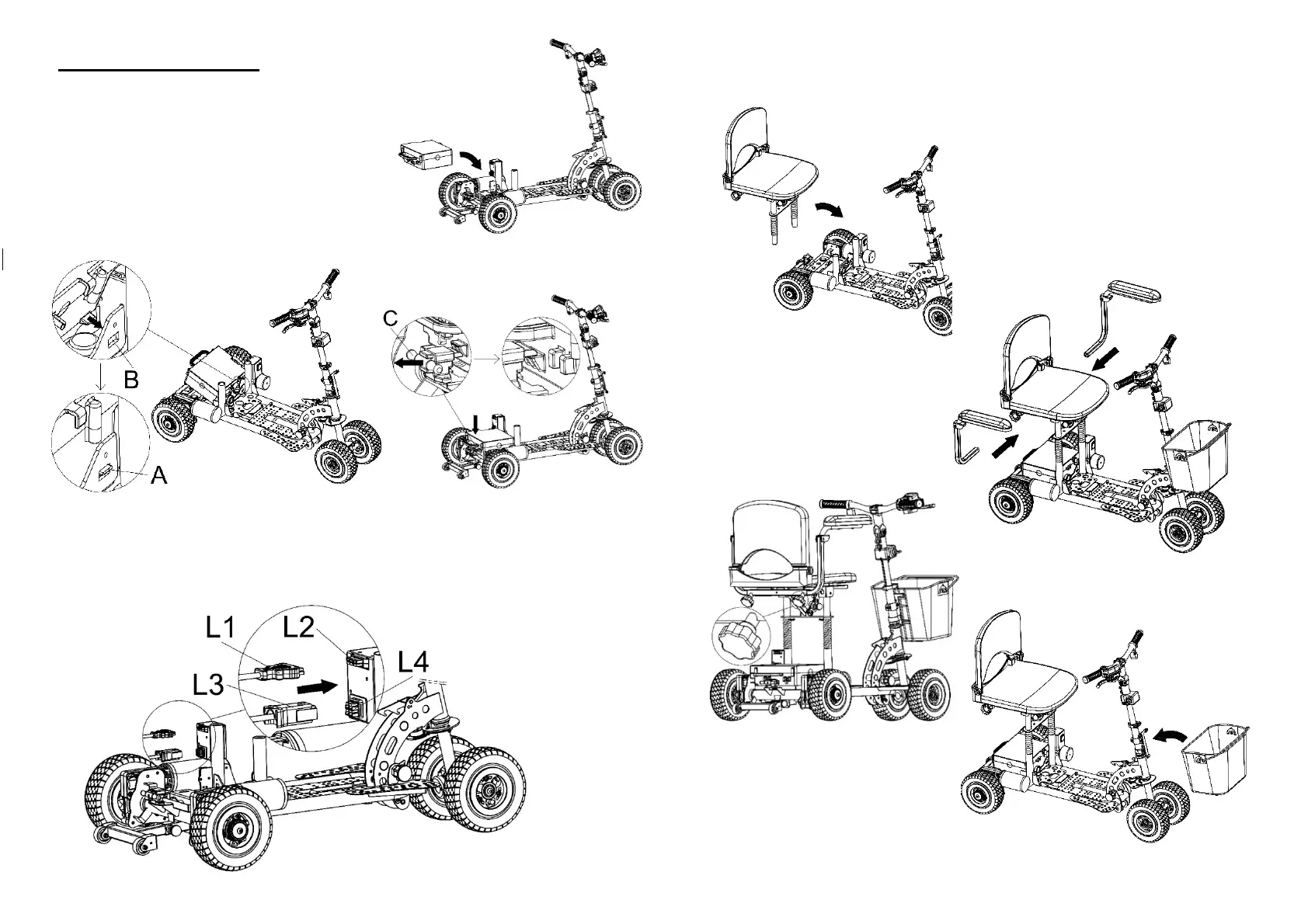 B

A

C

L1

L2

L3

L4