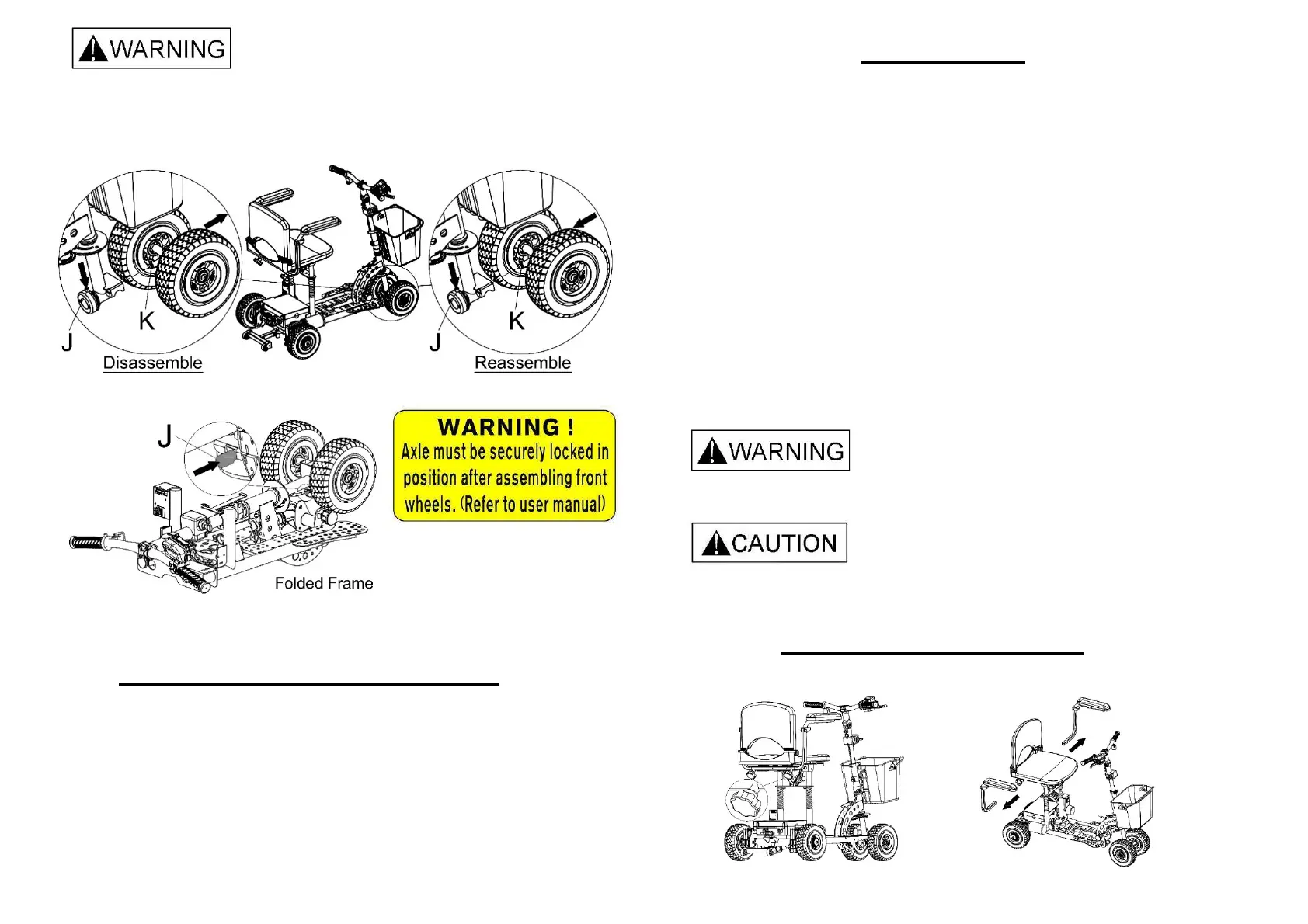 WARNING

J
K
Disassemble
J
K
Reassemble

J
WARNING !
Axle must be securely locked in position after assembling front wheels. (Refer to user manual)
Folded Frame

WARNING

CAUTION