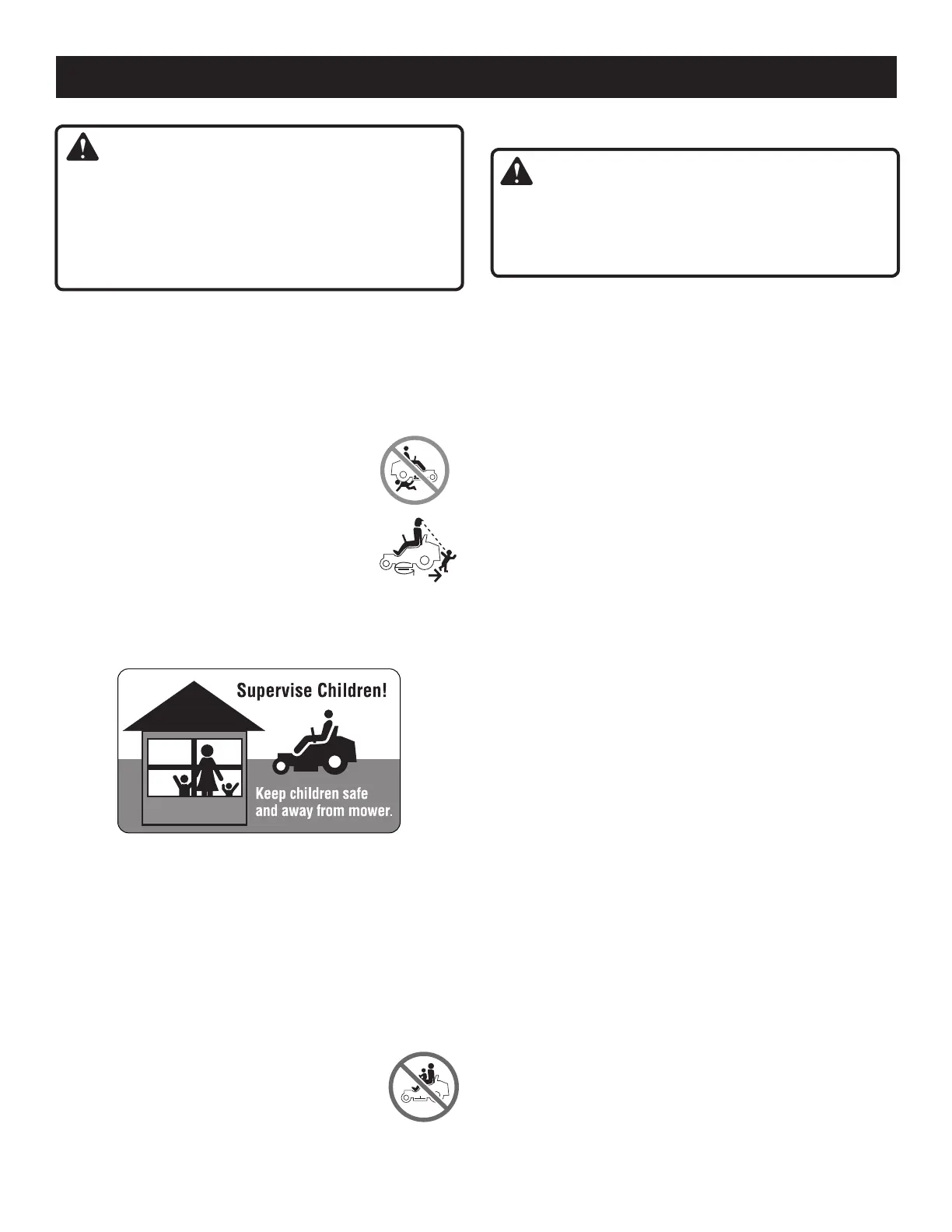 Supervise Children!

Keep children safe and away from mower.